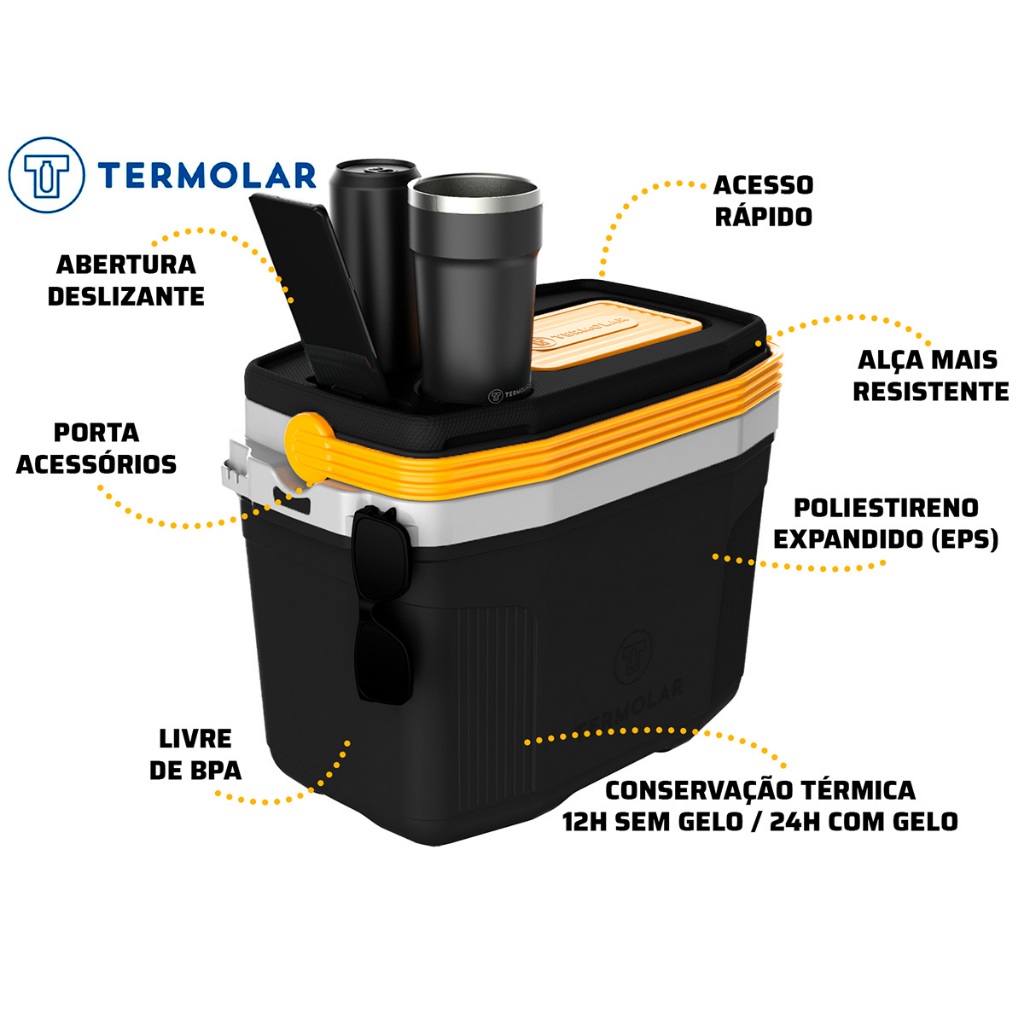 TERMOLAR

ABERTURA DESLIZANTE

ACESSO RÁPIDO

ALÇA MAIS RESISTENTE

PORTA ACESSÓRIOS

POLIESTIRENO EXPANDIDO (EPS)

TERMOLAR

TERMOLAR

TERMOLAR

LIVRE DE BPA

CONSERVAÇÃO TÉRMICA 12H SEM GELO / 24H COM GELO