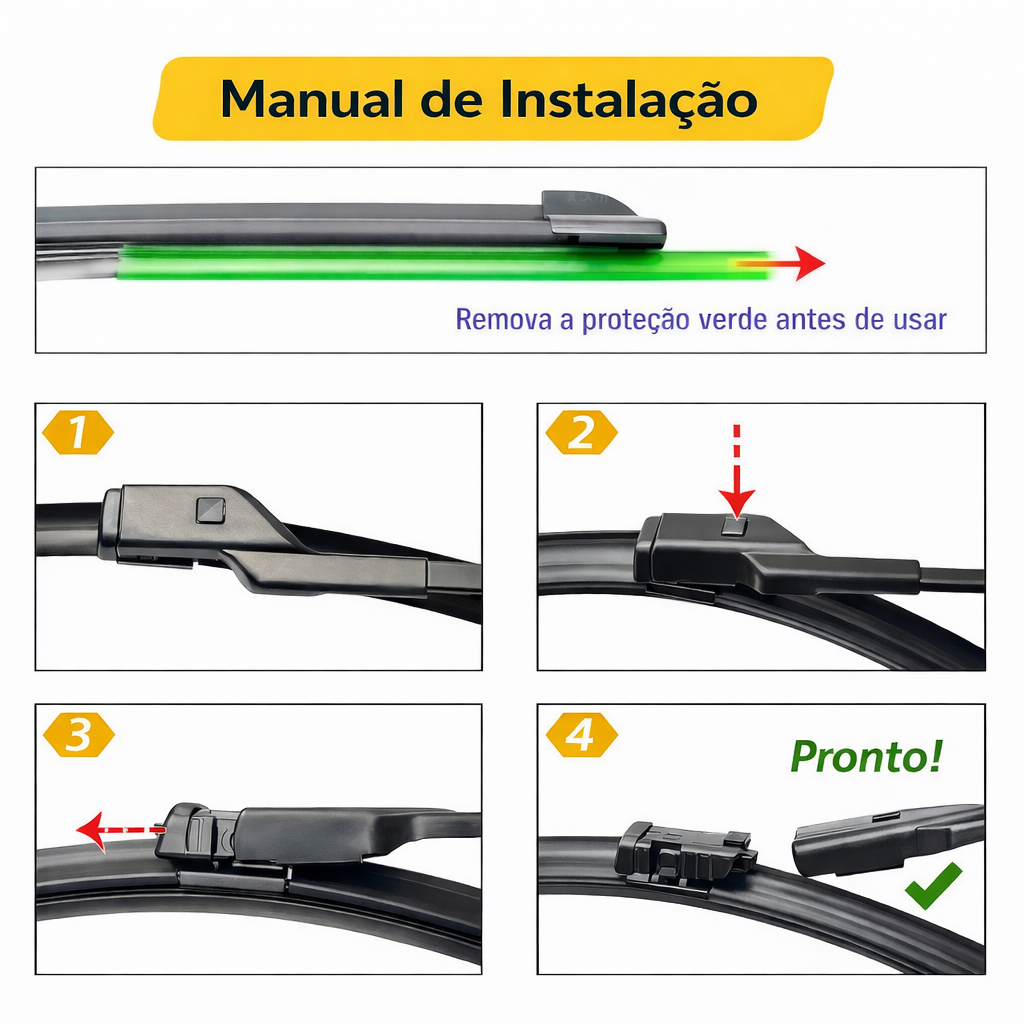 Manual de Instalação

Remova a proteção verde antes de usar

1

2

3

4

Pronto!