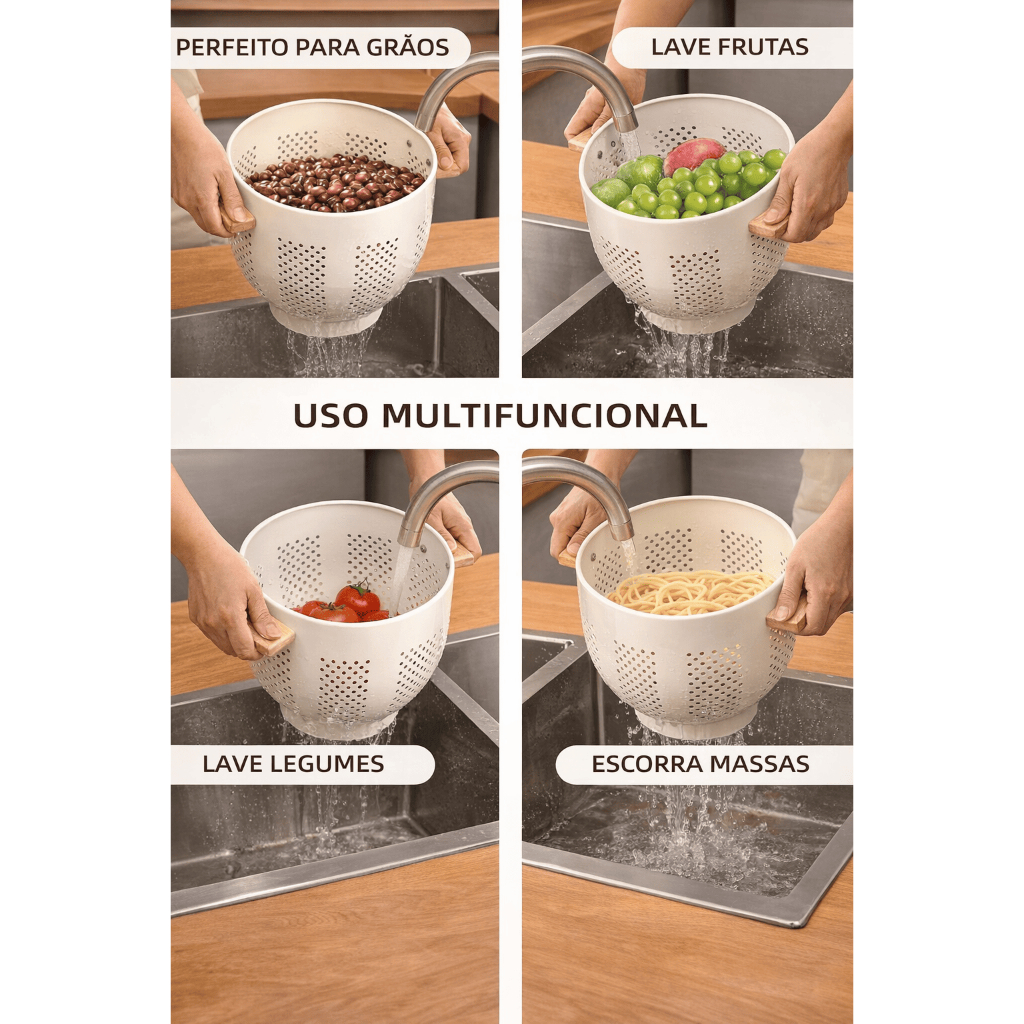 PERFEITO PARA GRÃOS

LAVE FRUTAS

USO MULTIFUNCIONAL

LAVE LEGUMES

ESCORRA MASSAS