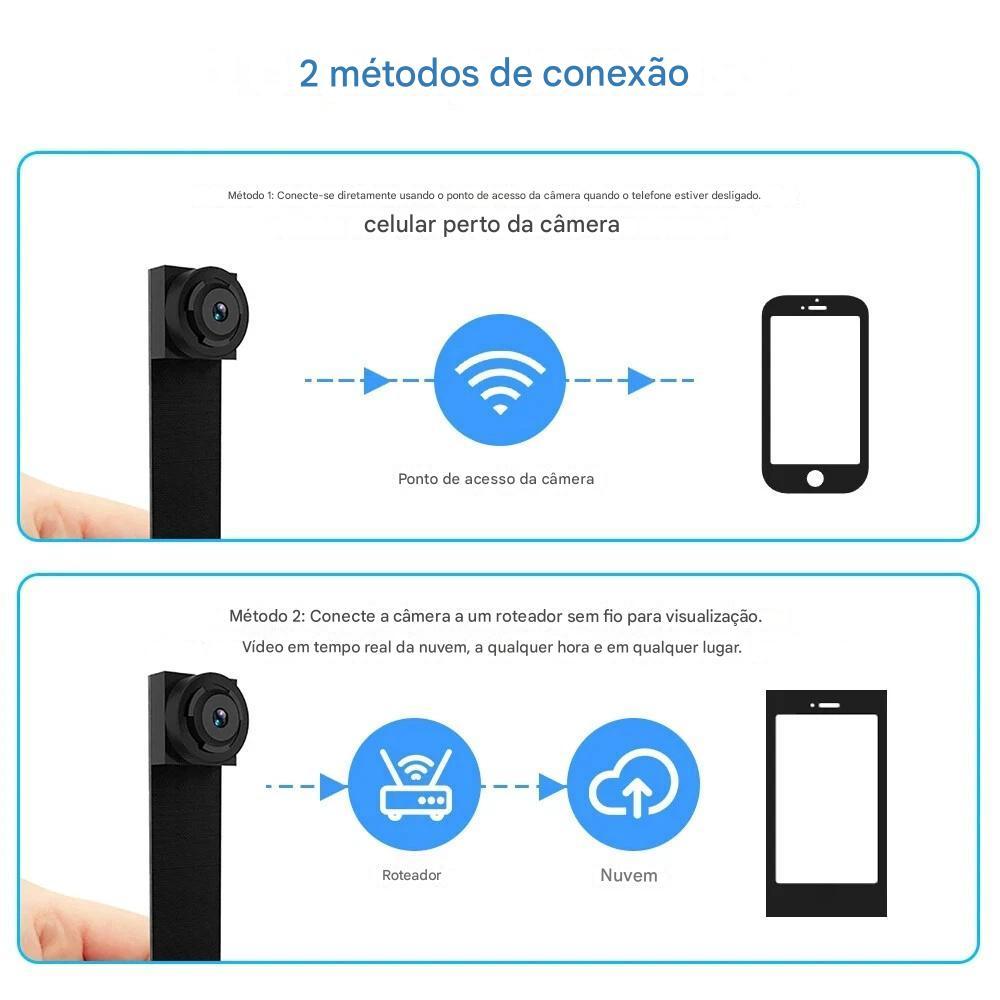 2 métodos de conexão

Método 1: Conecte-se diretamente usando o ponto de acesso da câmera quando o telefone estiver desligado.

celular perto da câmera

Ponto de acesso da câmera

Método 2: Conecte a câmera a um roteador sem fio para visualização.

Vídeo em tempo real da nuvem, a qualquer hora e em qualquer lugar.

Roteador

Nuvem