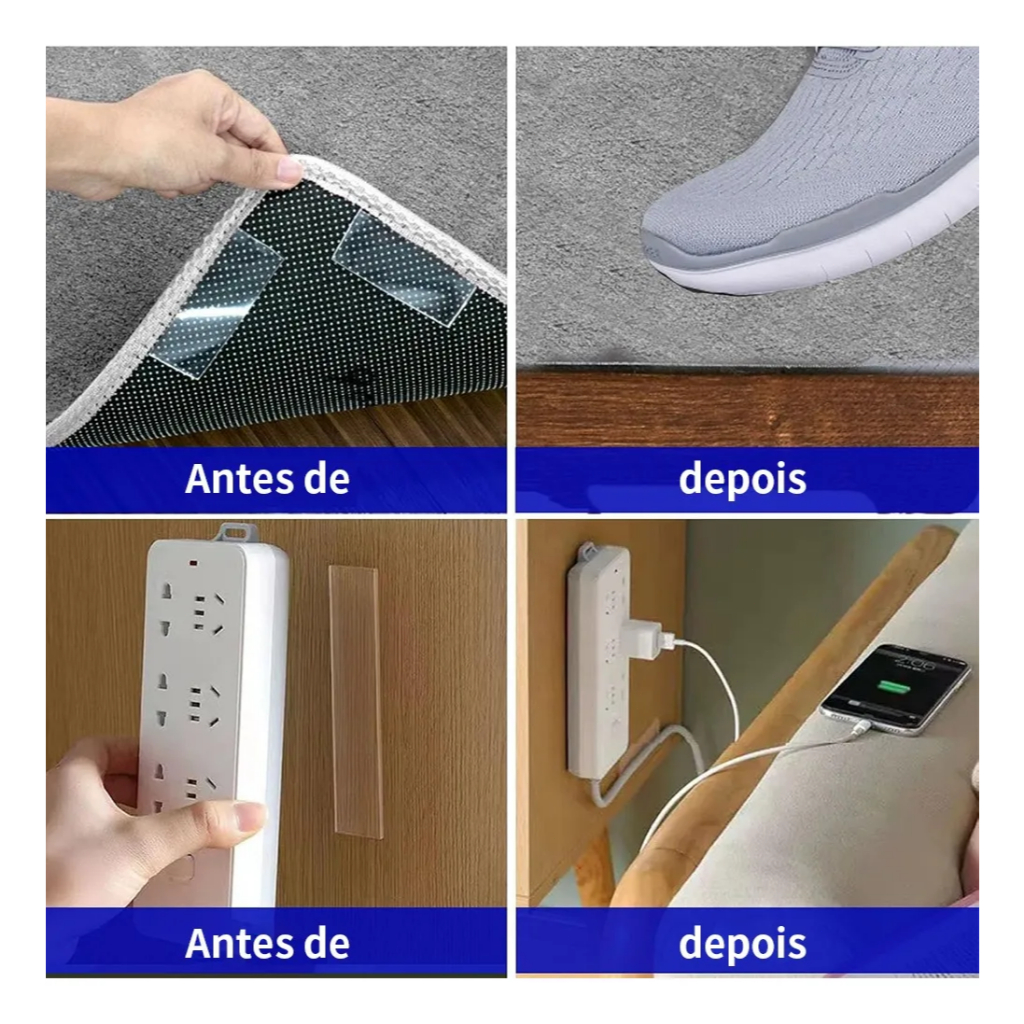 Antes de

depois

Antes de

depois