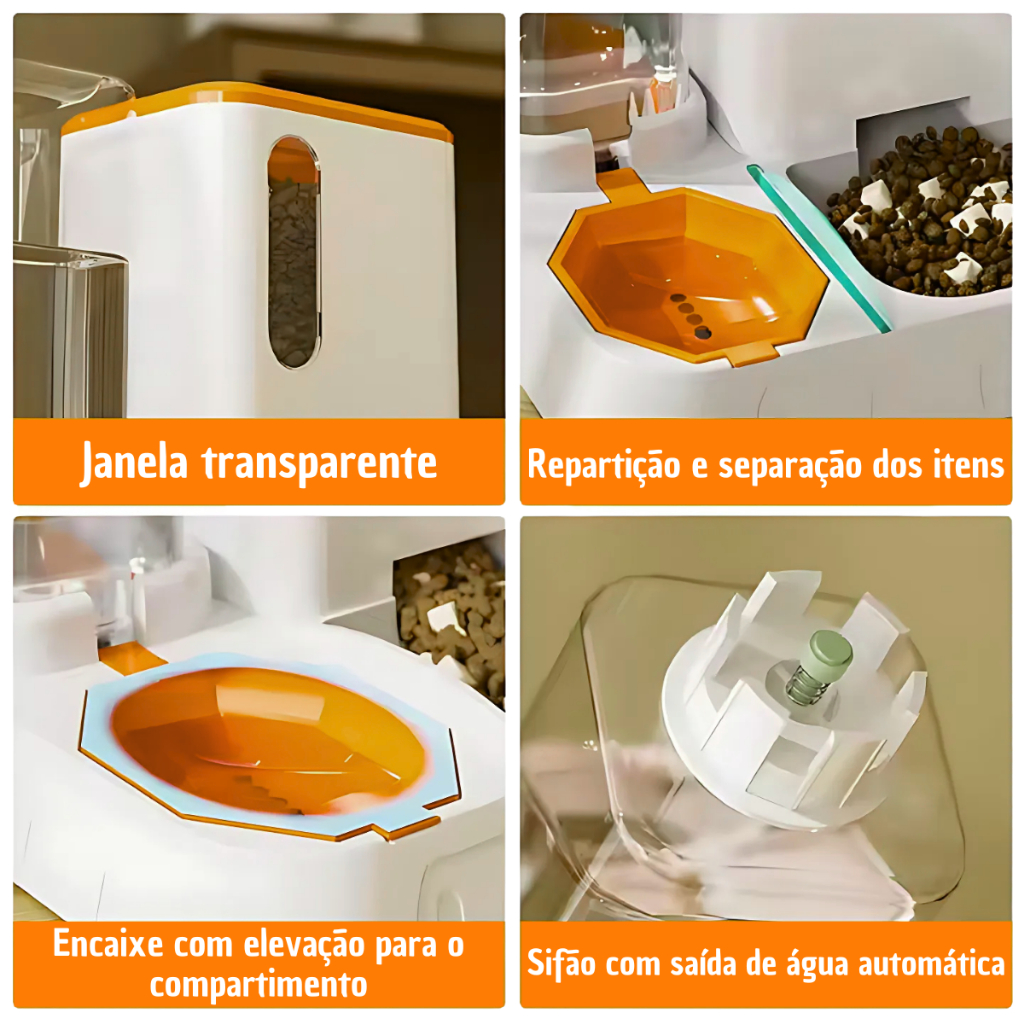 Janela transparente

Repartição e separação dos itens

Encaixe com elevação para o compartimento

Sifão com saída de água automática