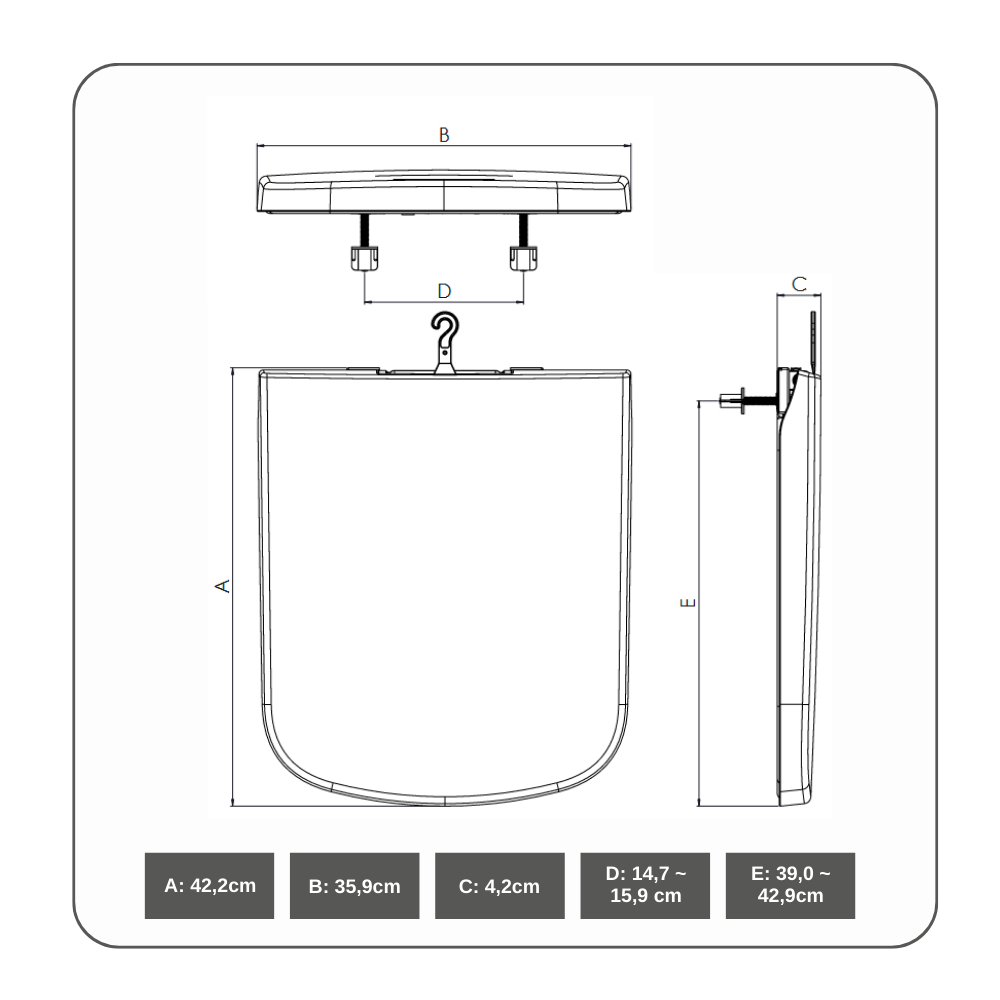 B

D

C

A

E

A: 42,2cm

B: 35,9cm

C: 4,2cm

D: 14,7 ~ 15,9 cm

E: 39,0 ~ 42,9cm