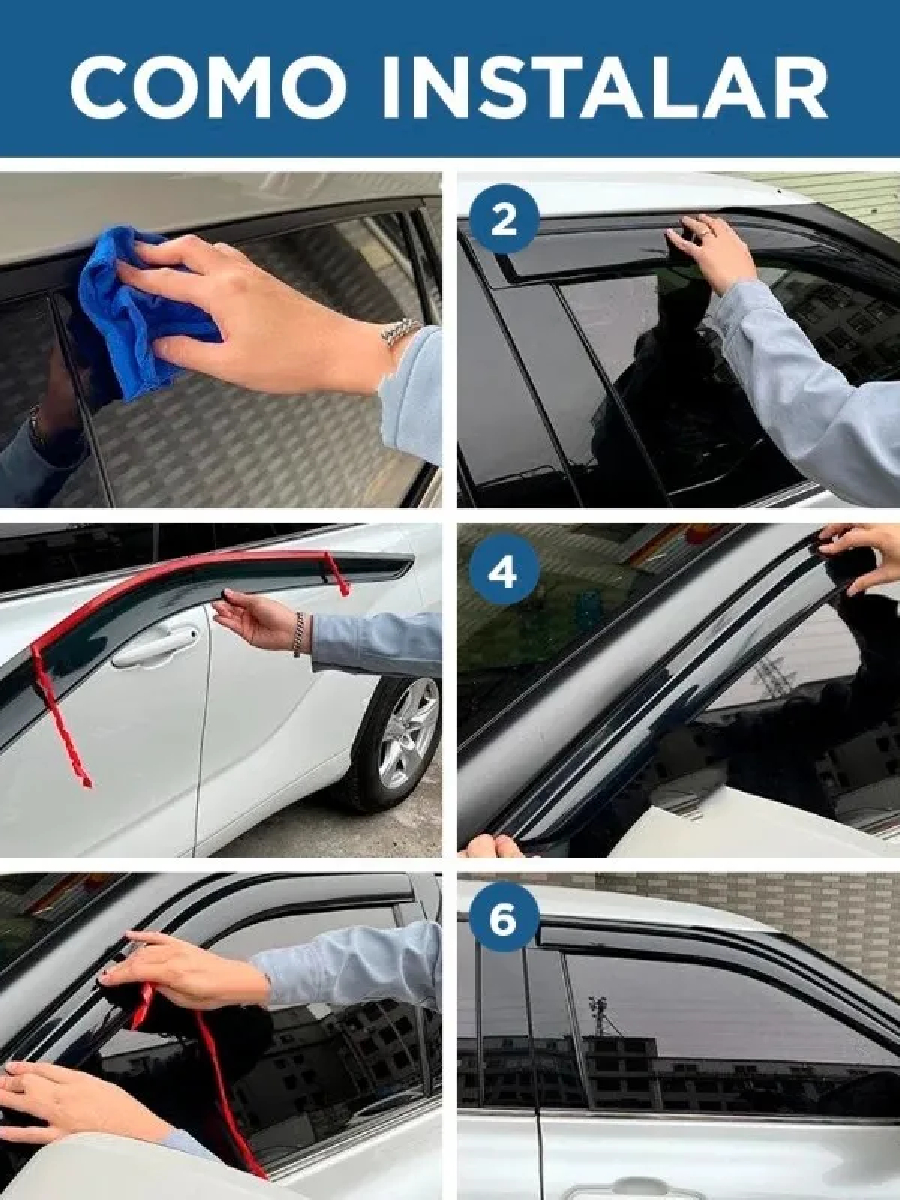 COMO INSTALAR

2

4

6