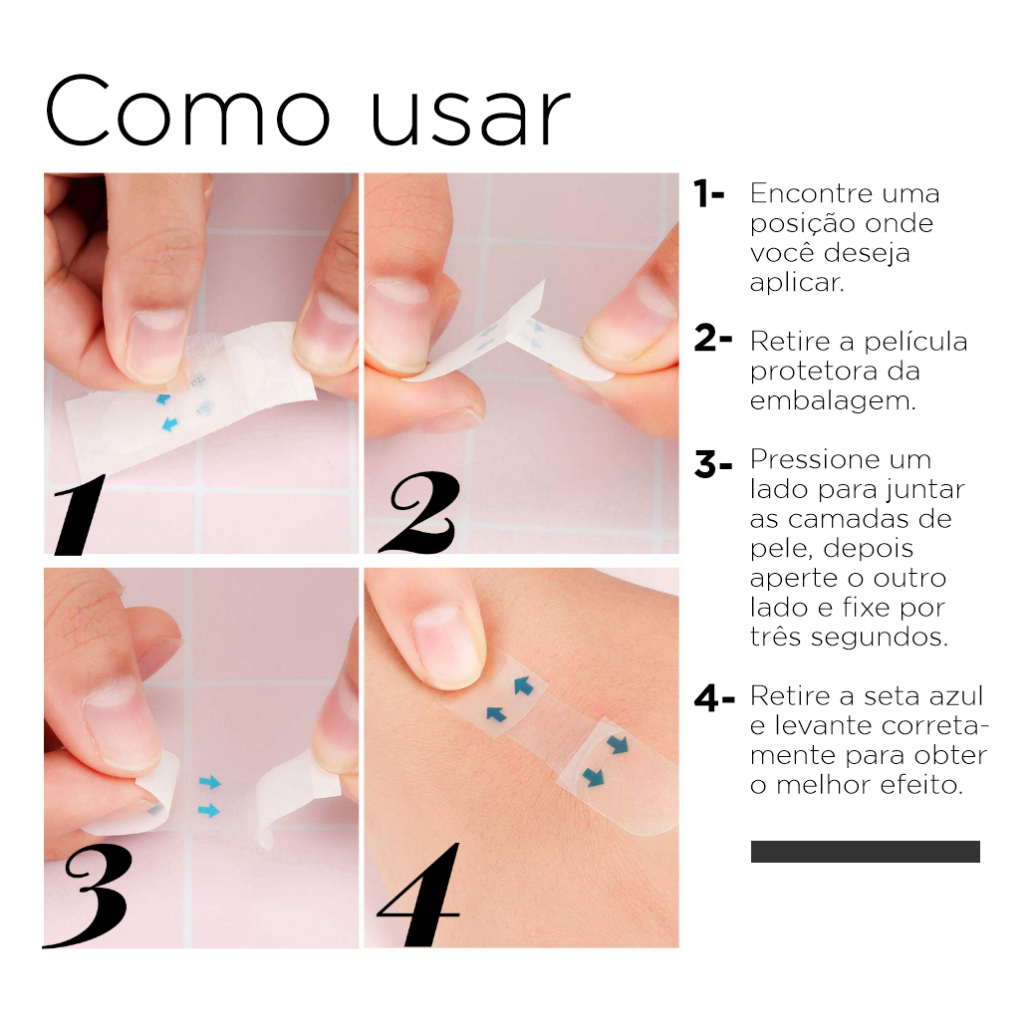 Como usar

1

2

3

4

1- Encontre uma posição onde você deseja aplicar.

2- Retire a película protetora da embalagem.

3- Pressione um lado para juntar as camadas de pele, depois aperte o outro lado e fixe por três segundos.

4- Retire a seta azul e levante corretamente para obter o melhor efeito.