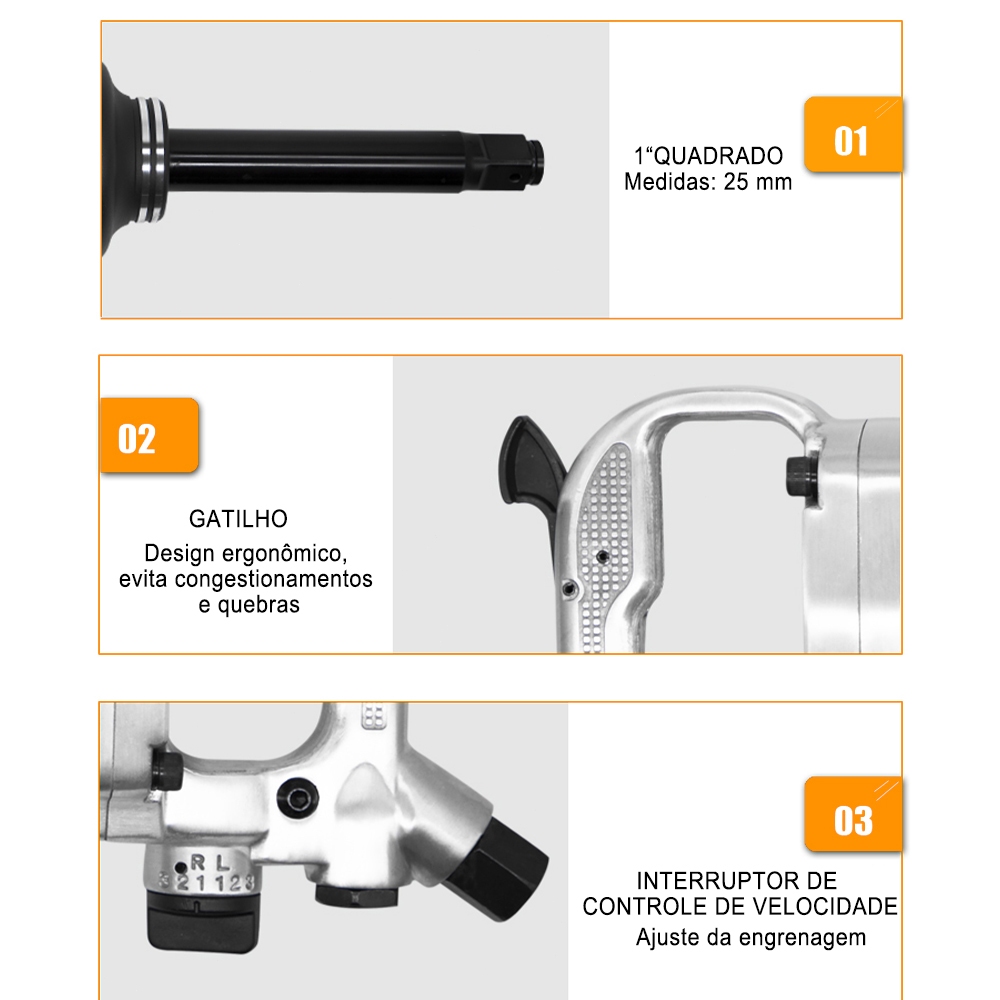 01

1“QUADRADO
Medidas: 25 mm

02

GATILHO
Design ergonômico, evita congestionamentos e quebras

R L
3 2 1 1 2 3

03

INTERRUPTOR DE CONTROLE DE VELOCIDADE
Ajuste da engrenagem