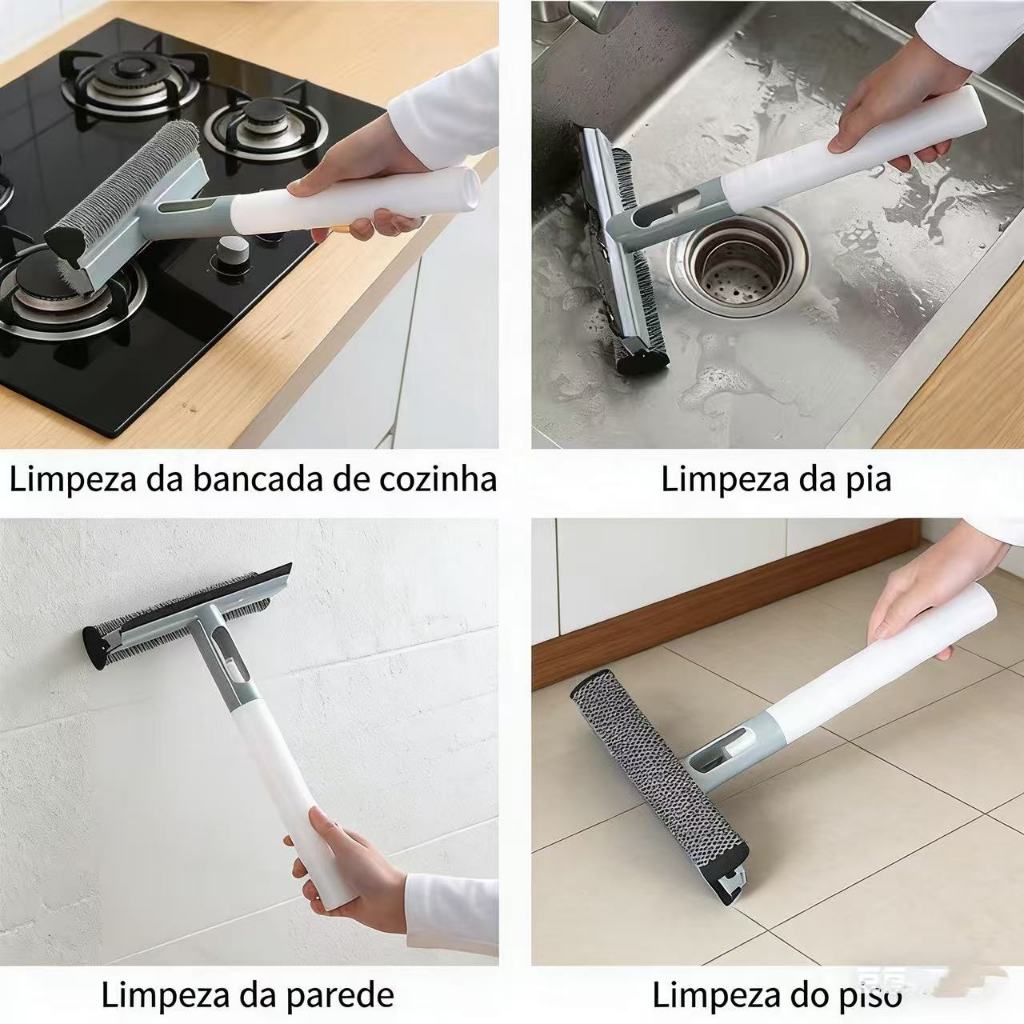 Limpeza da bancada de cozinha

Limpeza da pia

Limpeza da parede

Limpeza do piso