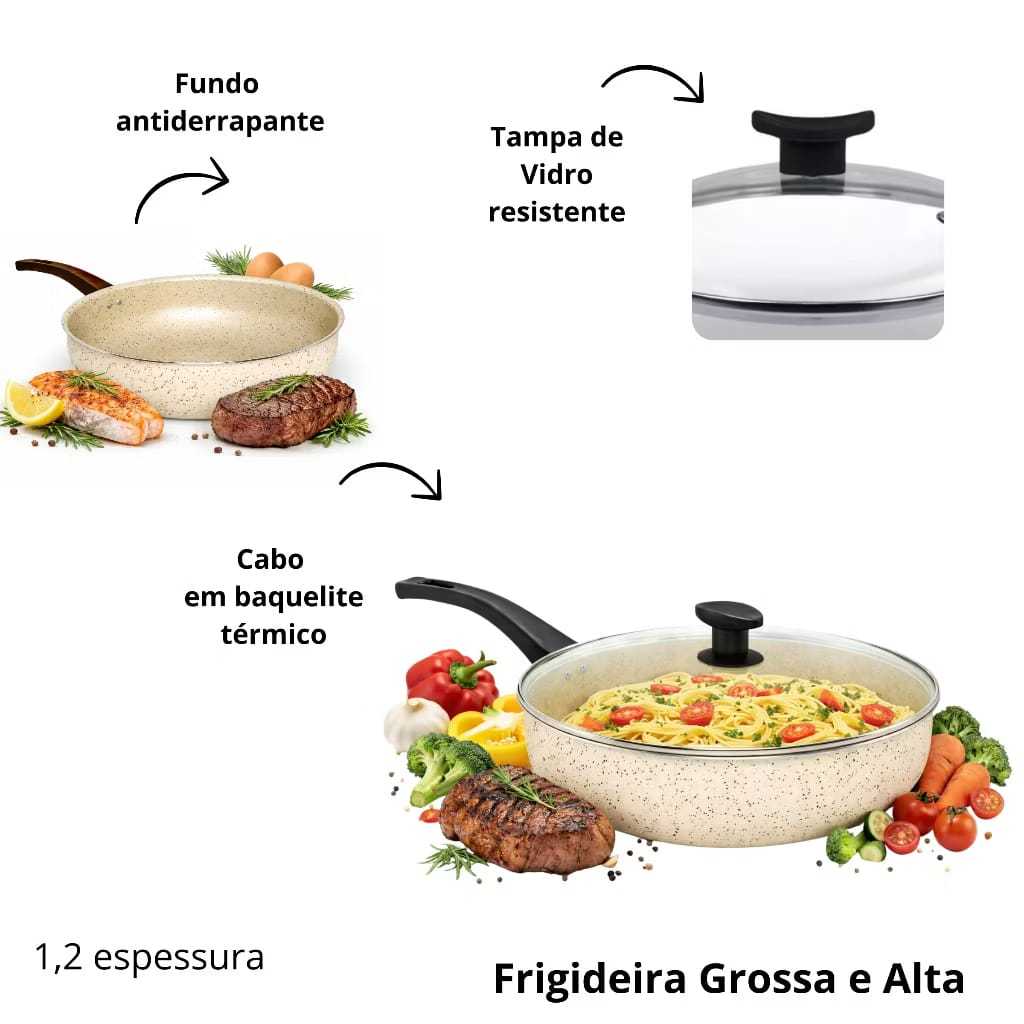 Fundo antiderrapante

Tampa de Vidro resistente

Cabo em baquelite térmico

1,2 espessura

Frigideira Grossa e Alta