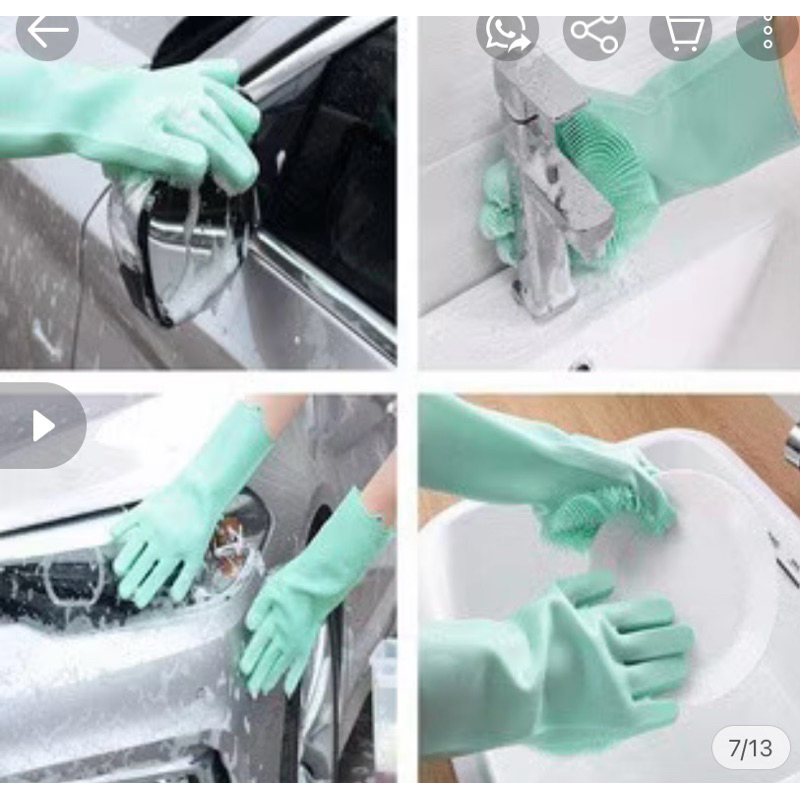 7/13