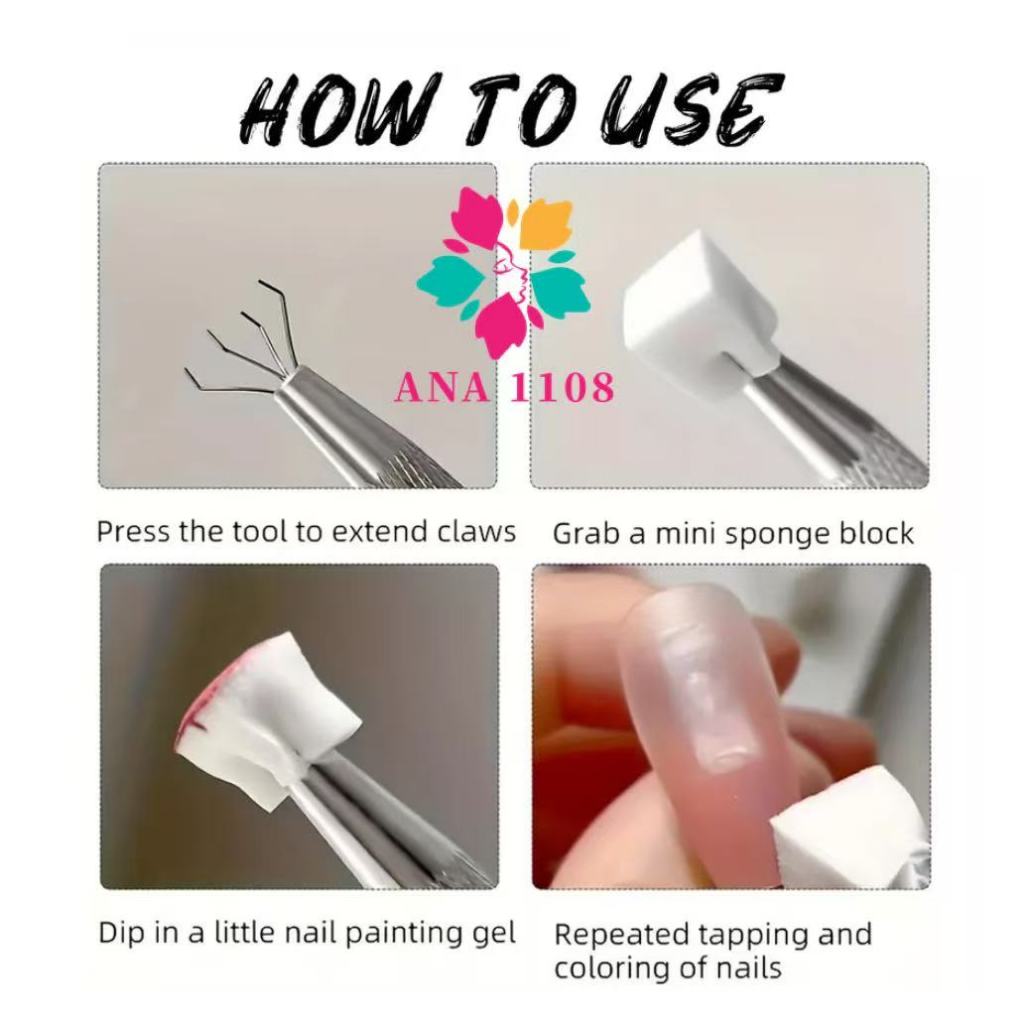 HOW TO USE

ANA 1108

Press the tool to extend claws

Grab a mini sponge block

Dip in a little nail painting gel

Repeated tapping and coloring of nails