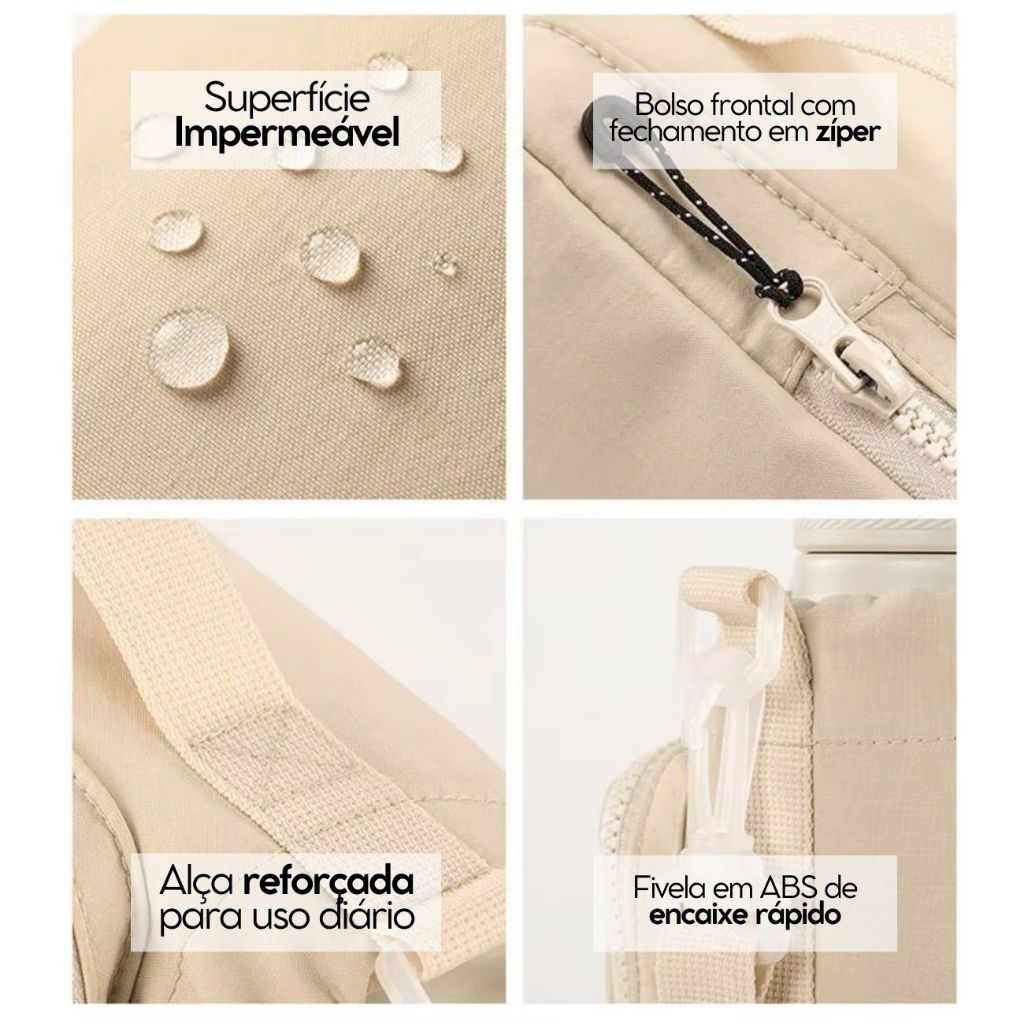 Superfície Impermeável

Bolso frontal com fechamento em zíper

Alça reforçada para uso diário

Fivela em ABS de encaixe rápido