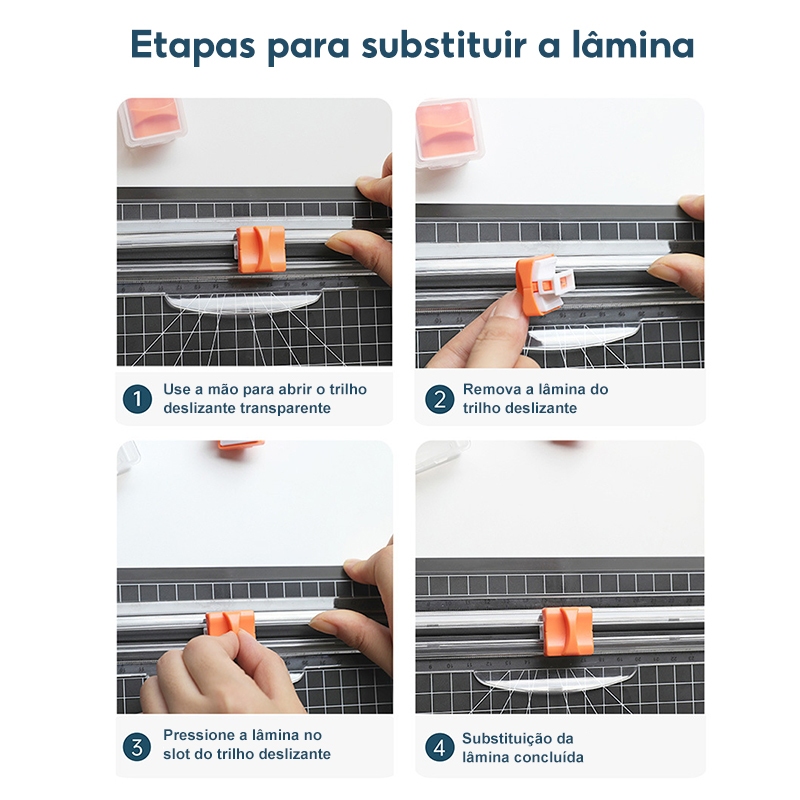 Etapas para substituir a lâmina

1 Use a mão para abrir o trilho deslizante transparente

2 Remova a lâmina do trilho deslizante

3 Pressione a lâmina no slot do trilho deslizante

4 Substituição da lâmina concluída