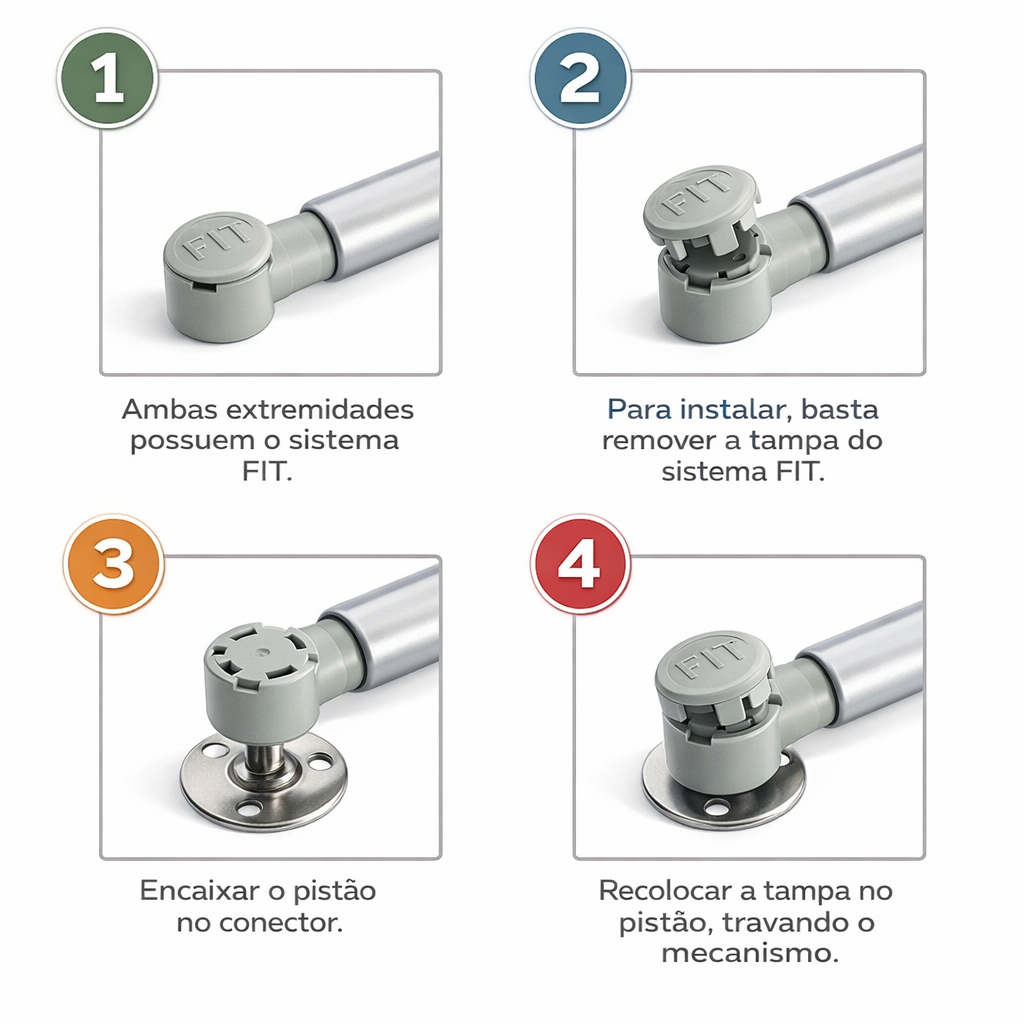 1

FIT

Ambas extremidades possuem o sistema FIT.

2

FIT

Para instalar, basta remover a tampa do sistema FIT.

3

Encaixar o pistão no conector.

4

FIT

Recolocar a tampa no pistão, travando o mecanismo.