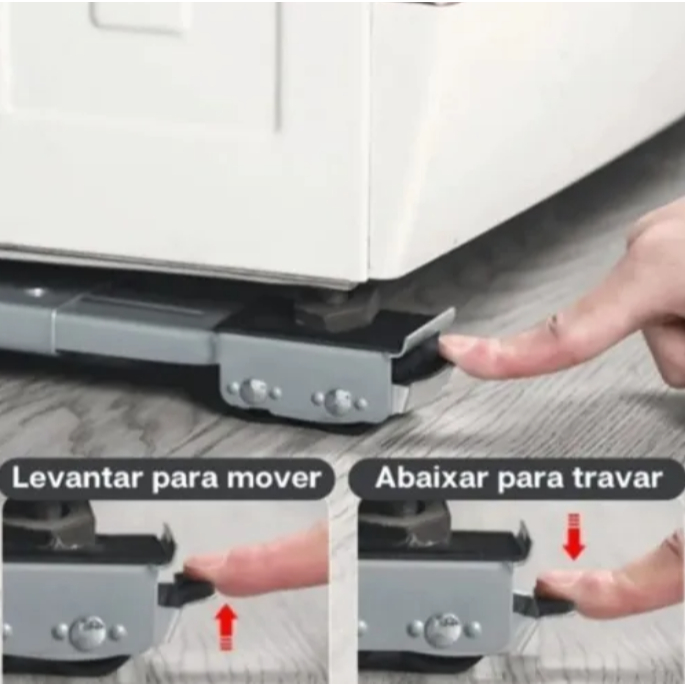 Levantar para mover

Abaixar para travar