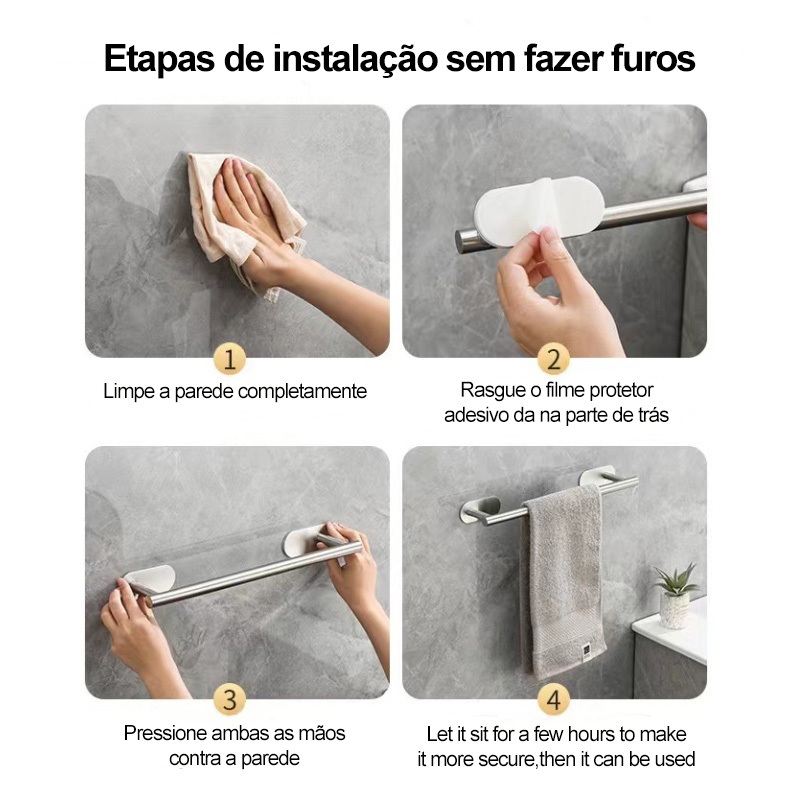 Etapas de instalação sem fazer furos

1
Limpe a parede completamente

2
Rasgue o filme protetor adesivo da na parte de trás

3
Pressione ambas as mãos contra a parede

4
Let it sit for a few hours to make it more secure,then it can be used