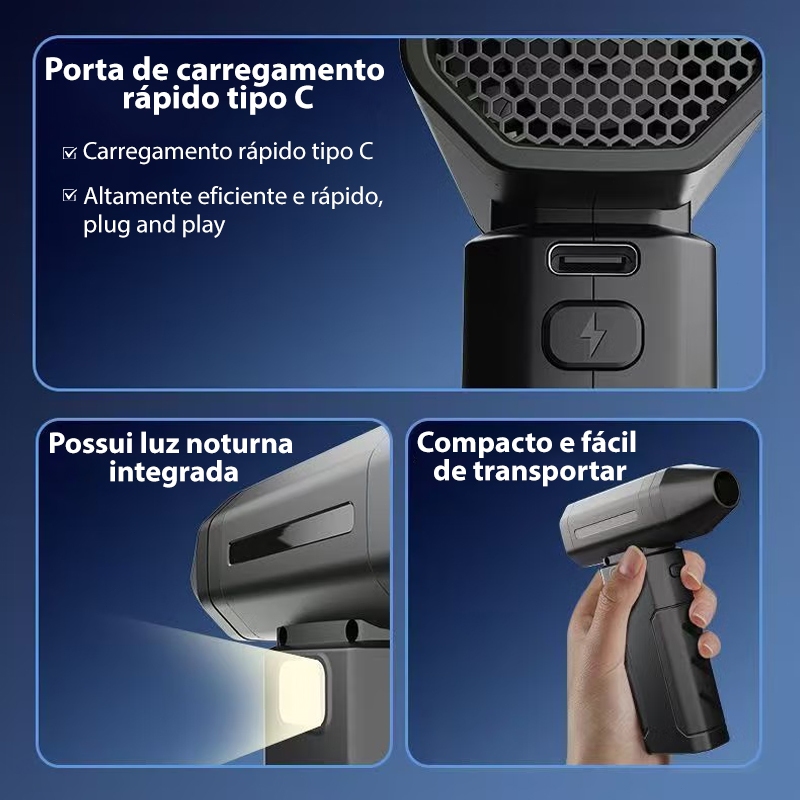 Porta de carregamento rápido tipo C

☑ Carregamento rápido tipo C

☑ Altamente eficiente e rápido, plug and play

Possui luz noturna integrada

Compacto e fácil de transportar