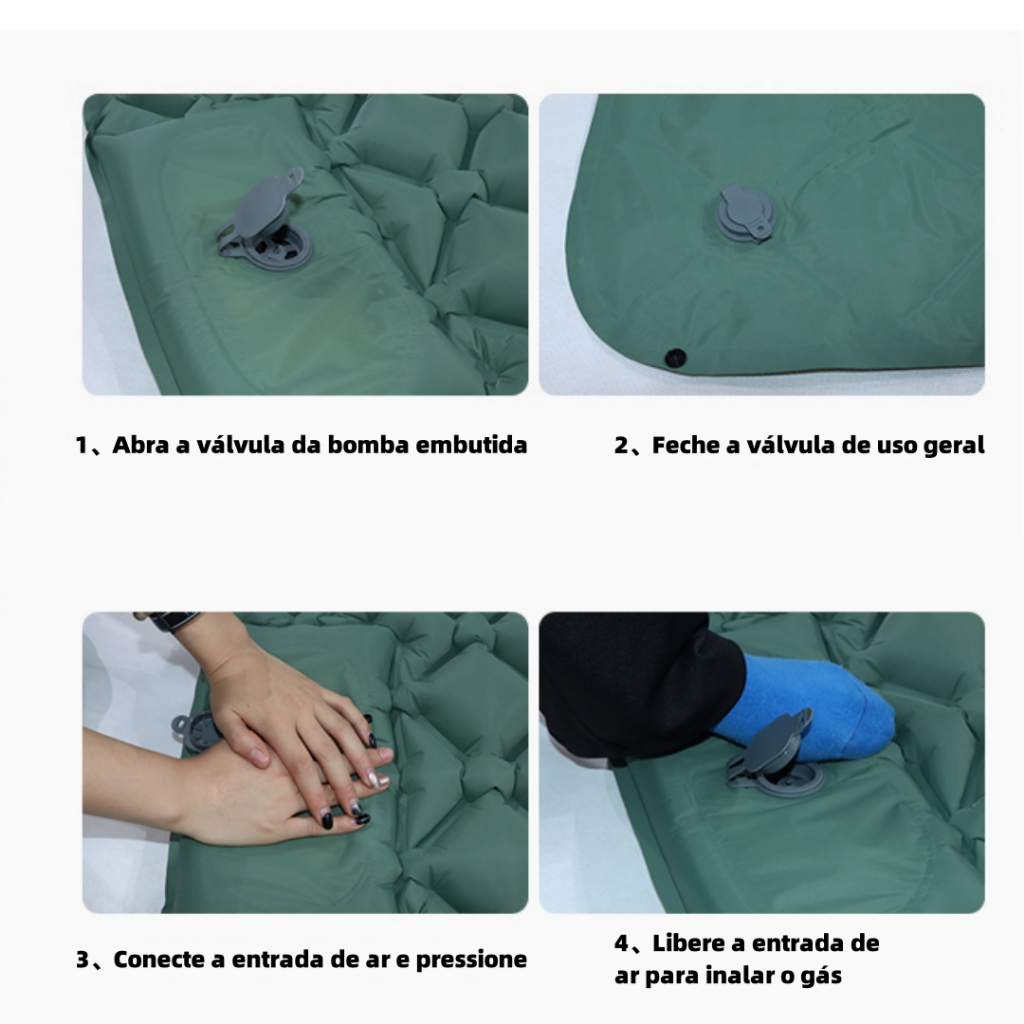 1、Abra a válvula da bomba embutida

2、Feche a válvula de uso geral

3、Conecte a entrada de ar e pressione

4、Libere a entrada de ar para inalar o gás