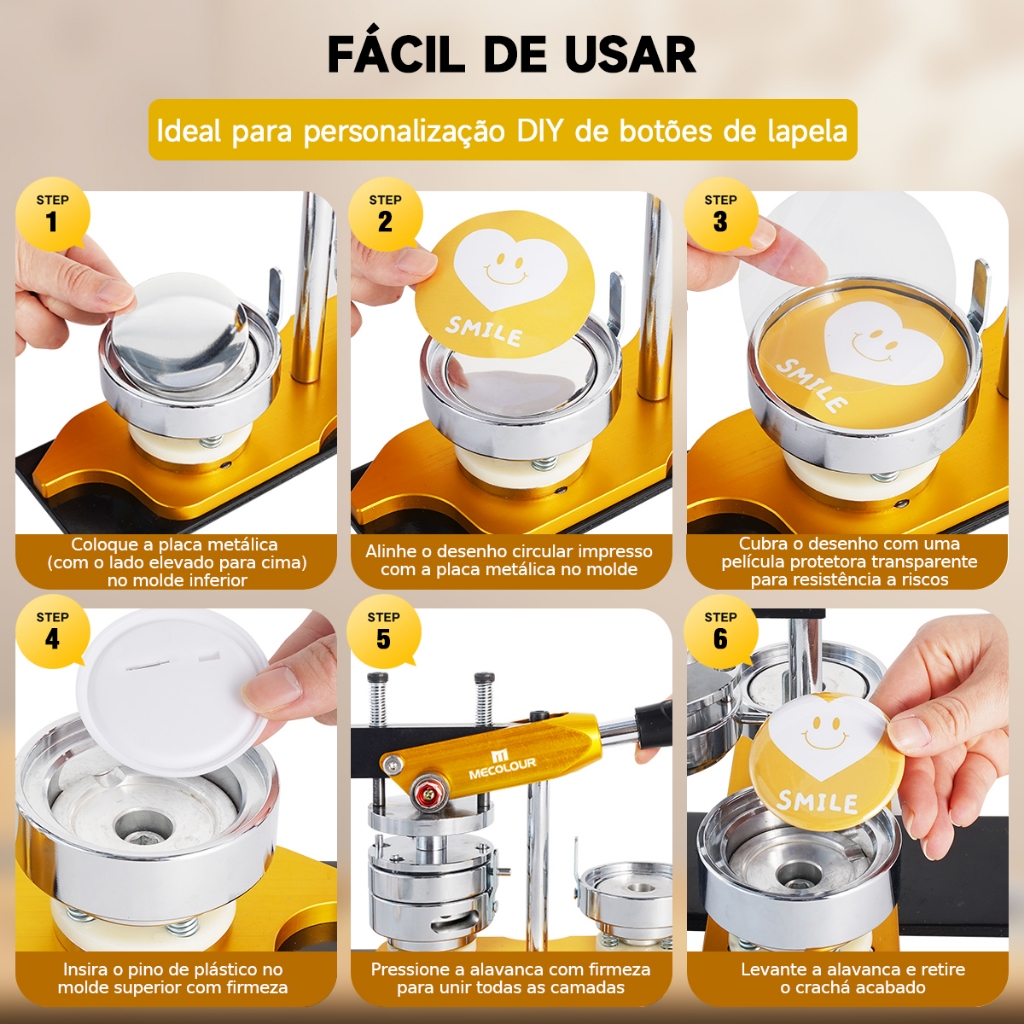 FÁCIL DE USAR

Ideal para personalização DIY de botões de lapela

STEP 1

Coloque a placa metálica (com o lado elevado para cima) no molde inferior

STEP 2

SMILE

Alinhe o desenho circular impresso com a placa metálica no molde

STEP 3

SMILE

Cubra o desenho com uma película protetora transparente para resistência a riscos

STEP 4

Insira o pino de plástico no molde superior com firmeza

STEP 5

MECOLOUR

Pressione a alavanca com firmeza para unir todas as camadas

STEP 6

SMILE

Levante a alavanca e retire o crachá acabado