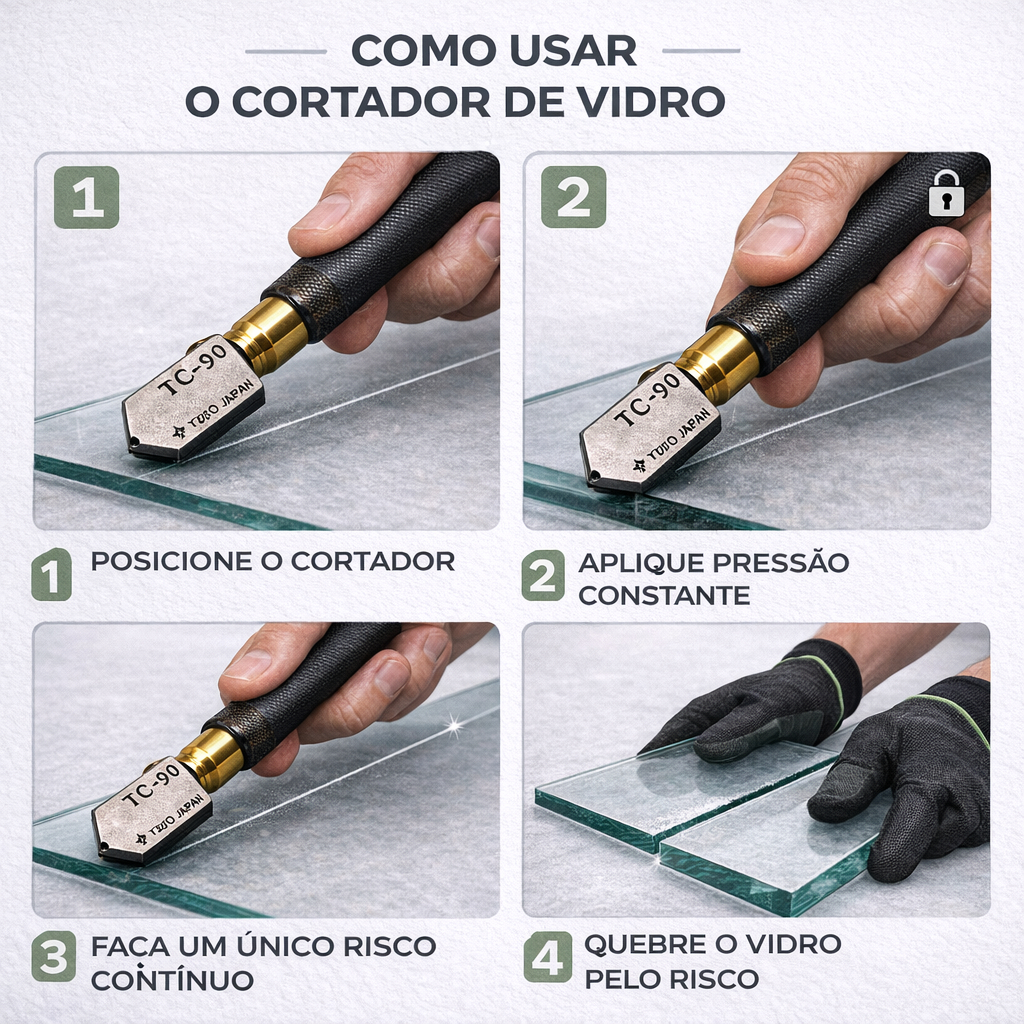 COMO USAR
O CORTADOR DE VIDRO

1

TC-90
TOYO JAPAN

2

TC-90
TOYO JAPAN

1 POSICIONE O CORTADOR

2 APLIQUE PRESSÃO CONSTANTE

TC-90
TOYO JAPAN

3 FACA UM ÚNICO RISCO CONTÍNUO

4 QUEBRE O VIDRO PELO RISCO