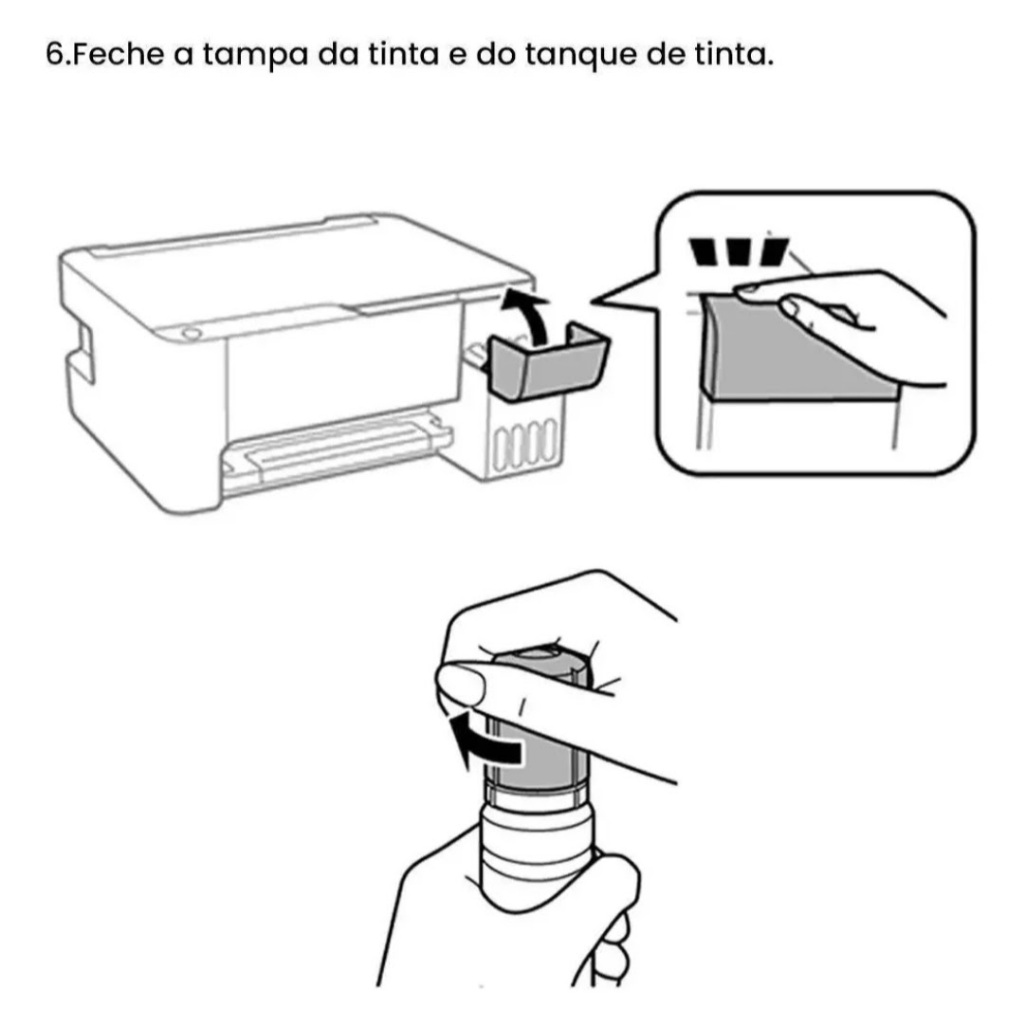 6.Feche a tampa da tinta e do tanque de tinta.