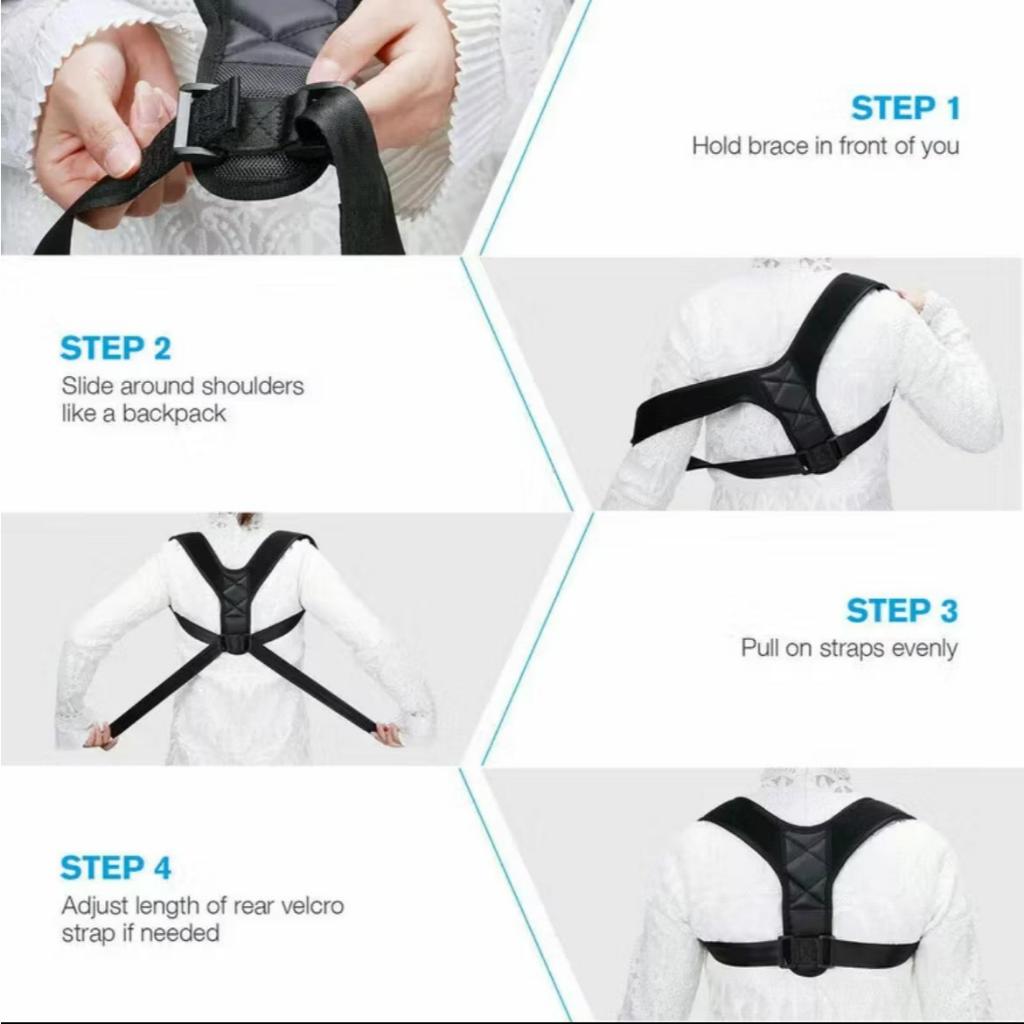 STEP 1
Hold brace in front of you

STEP 2
Slide around shoulders like a backpack

STEP 3
Pull on straps evenly

STEP 4
Adjust length of rear velcro strap if needed