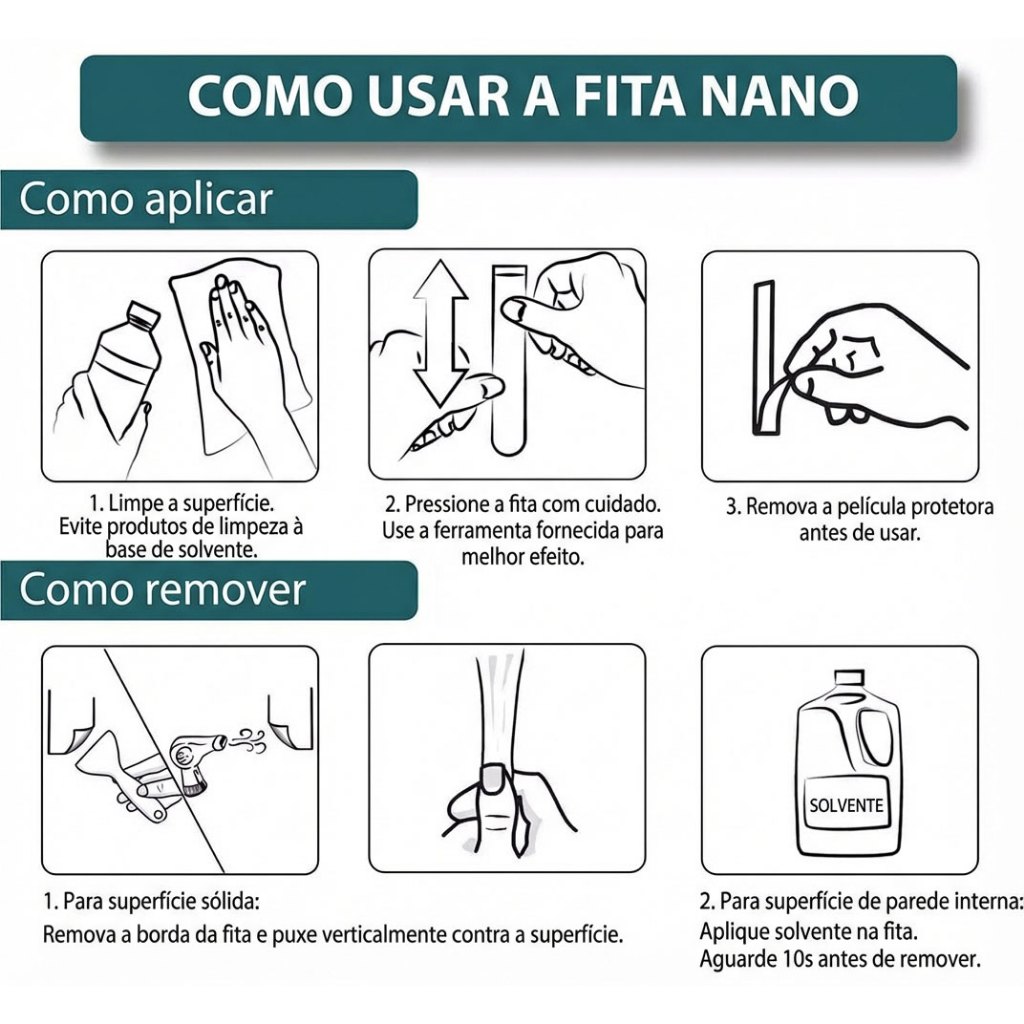 COMO USAR A FITA NANO

Como aplicar

1. Limpe a superfície. Evite produtos de limpeza à base de solvente.

2. Pressione a fita com cuidado. Use a ferramenta fornecida para melhor efeito.

3. Remova a película protetora antes de usar.

Como remover

SOLVENTE

1. Para superfície sólida:
Remova a borda da fita e puxe verticalmente contra a superfície.

2. Para superfície de parede interna:
Aplique solvente na fita.
Aguarde 10s antes de remover.