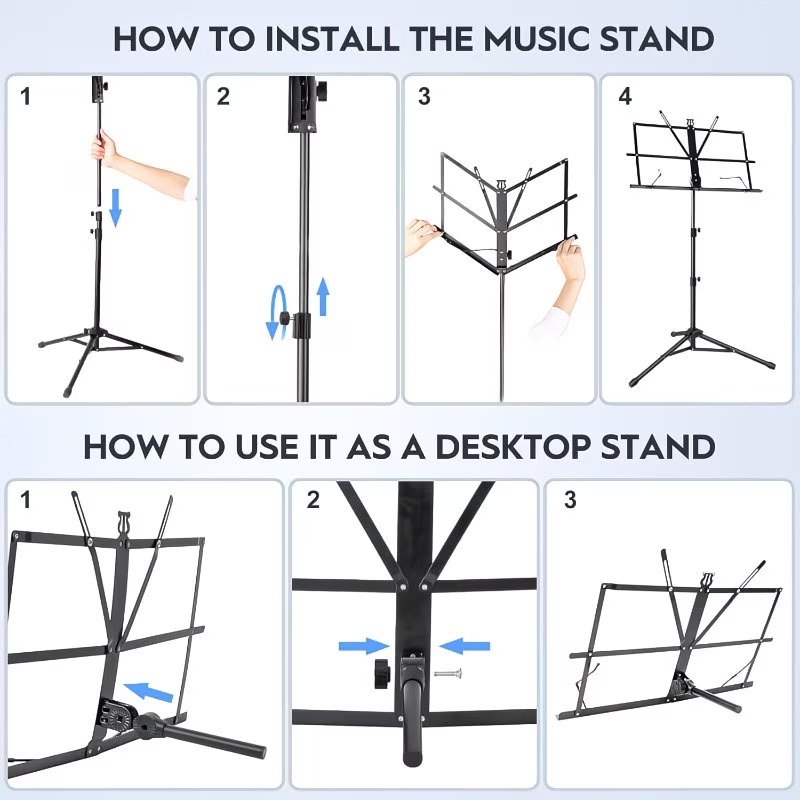 HOW TO INSTALL THE MUSIC STAND

1

2

3

4

HOW TO USE IT AS A DESKTOP STAND

1

2

3