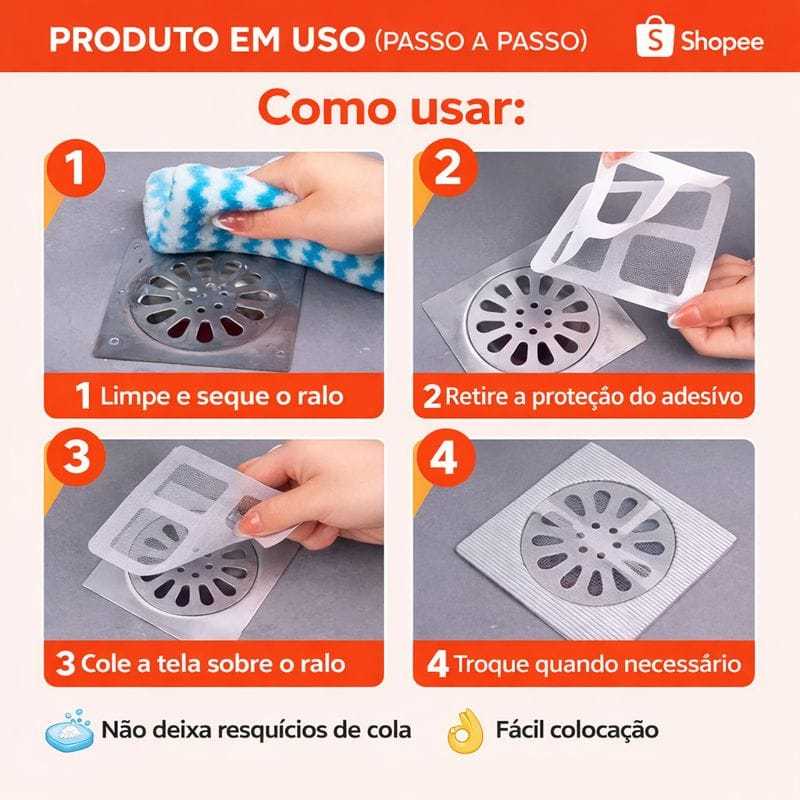 PRODUTO EM USO (PASSO A PASSO)

Shopee

Como usar:

1

1 Limpe e seque o ralo

2

2 Retire a proteção do adesivo

3

3 Cole a tela sobre o ralo

4

4 Troque quando necessário

Não deixa resquícios de cola

Fácil colocação