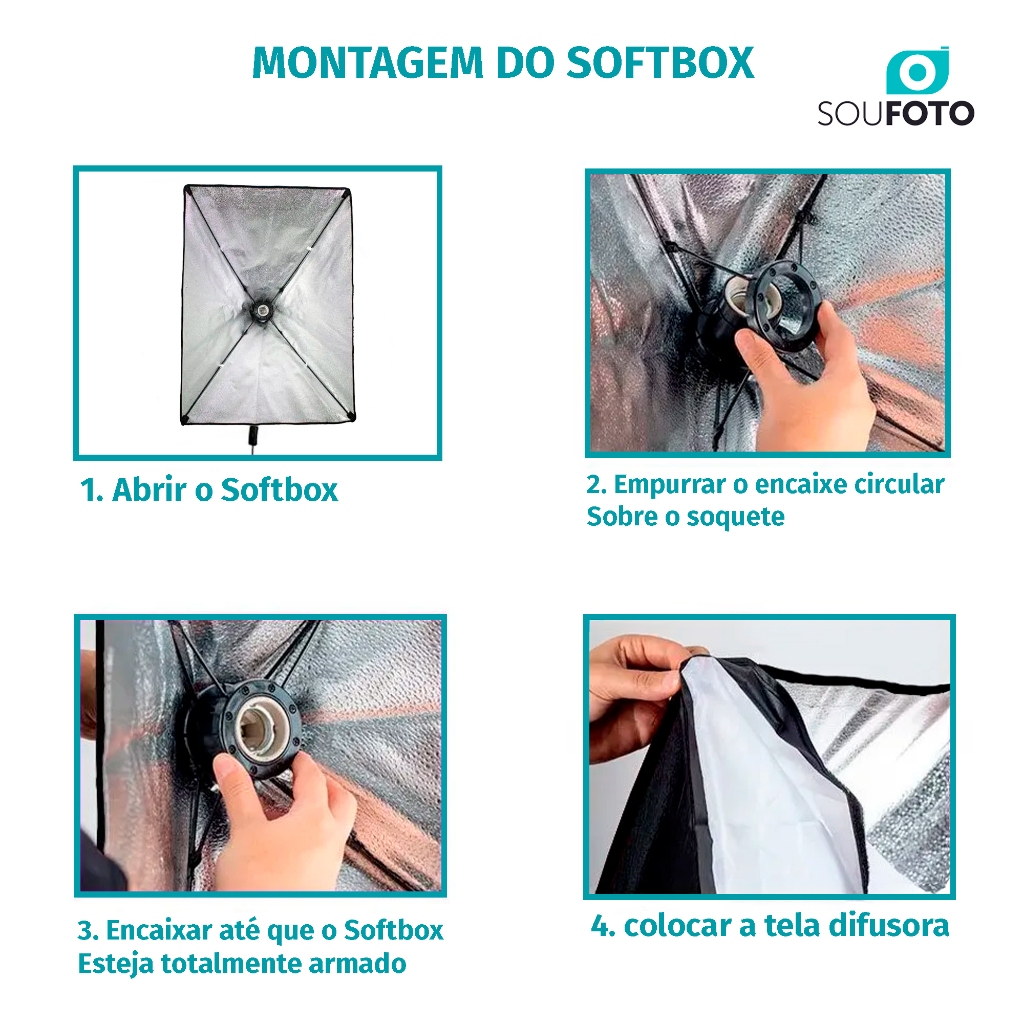 MONTAGEM DO SOFTBOX

SOUFOTO

1. Abrir o Softbox

2. Empurrar o encaixe circular Sobre o soquete

3. Encaixar até que o Softbox Esteja totalmente armado

4. colocar a tela difusora