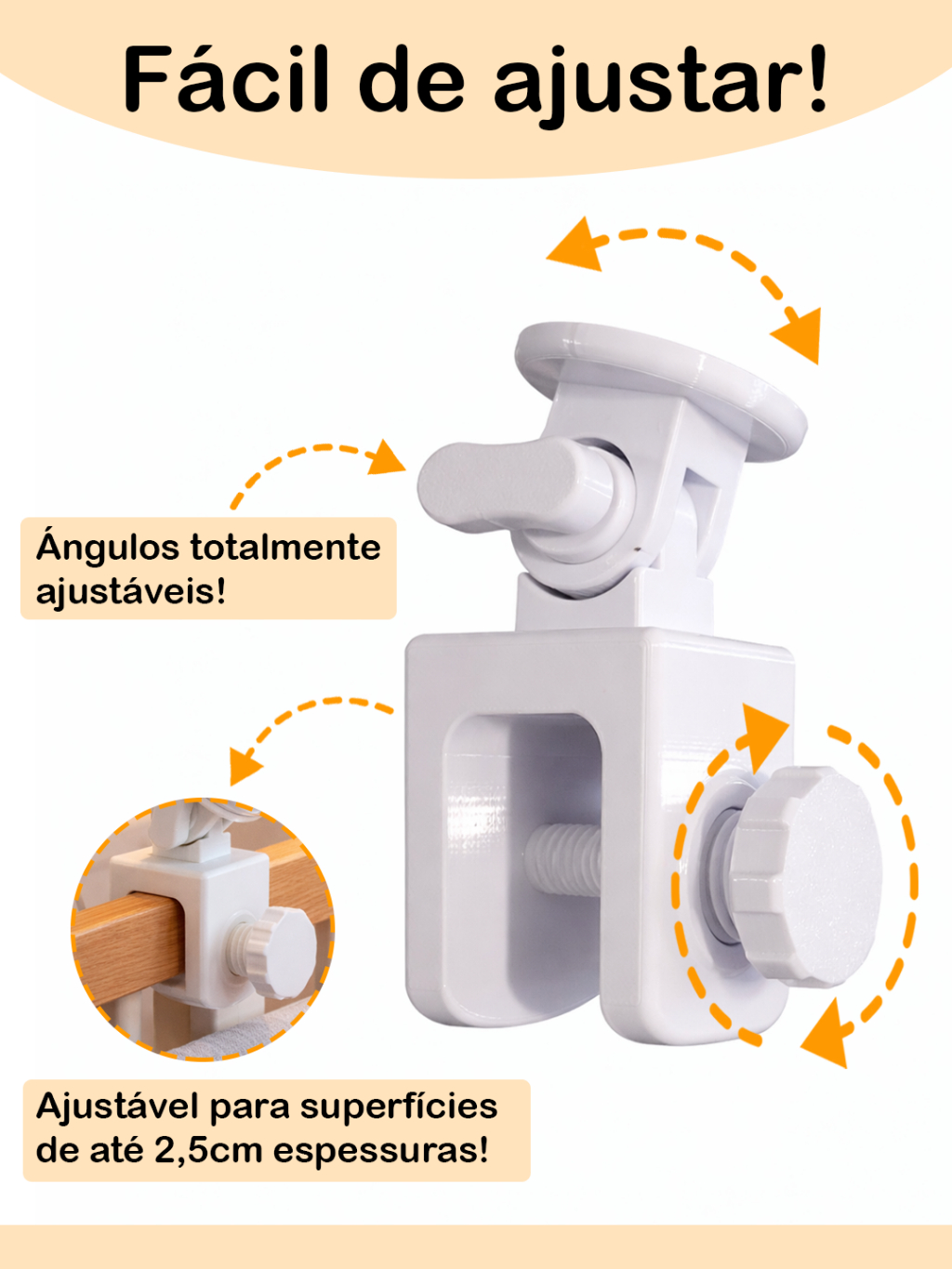 Fácil de ajustar!

Ângulos totalmente ajustáveis!

Ajustável para superfícies de até 2,5cm espessuras!