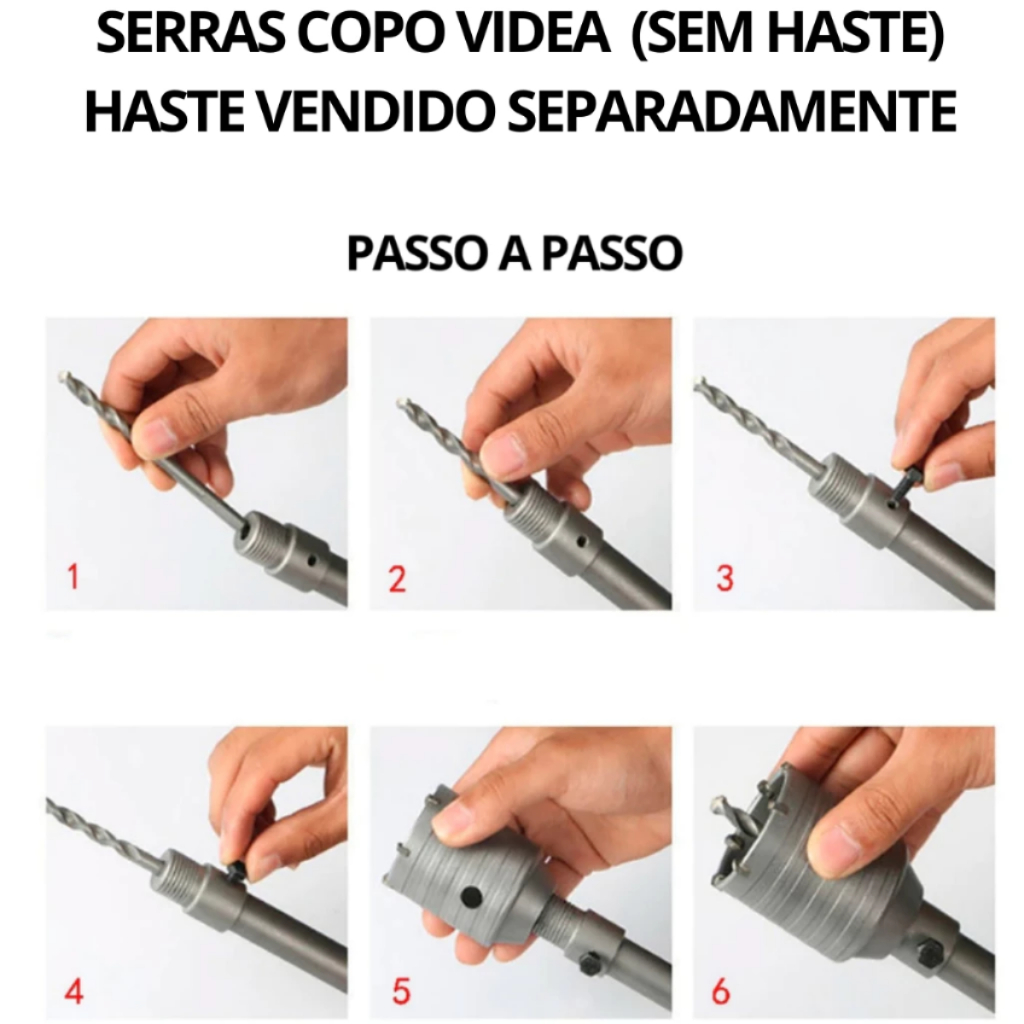 SERRAS COPO VIDEA (SEM HASTE)
HASTE VENDIDO SEPARADAMENTE

PASSO A PASSO

1

2

3

4

5

6