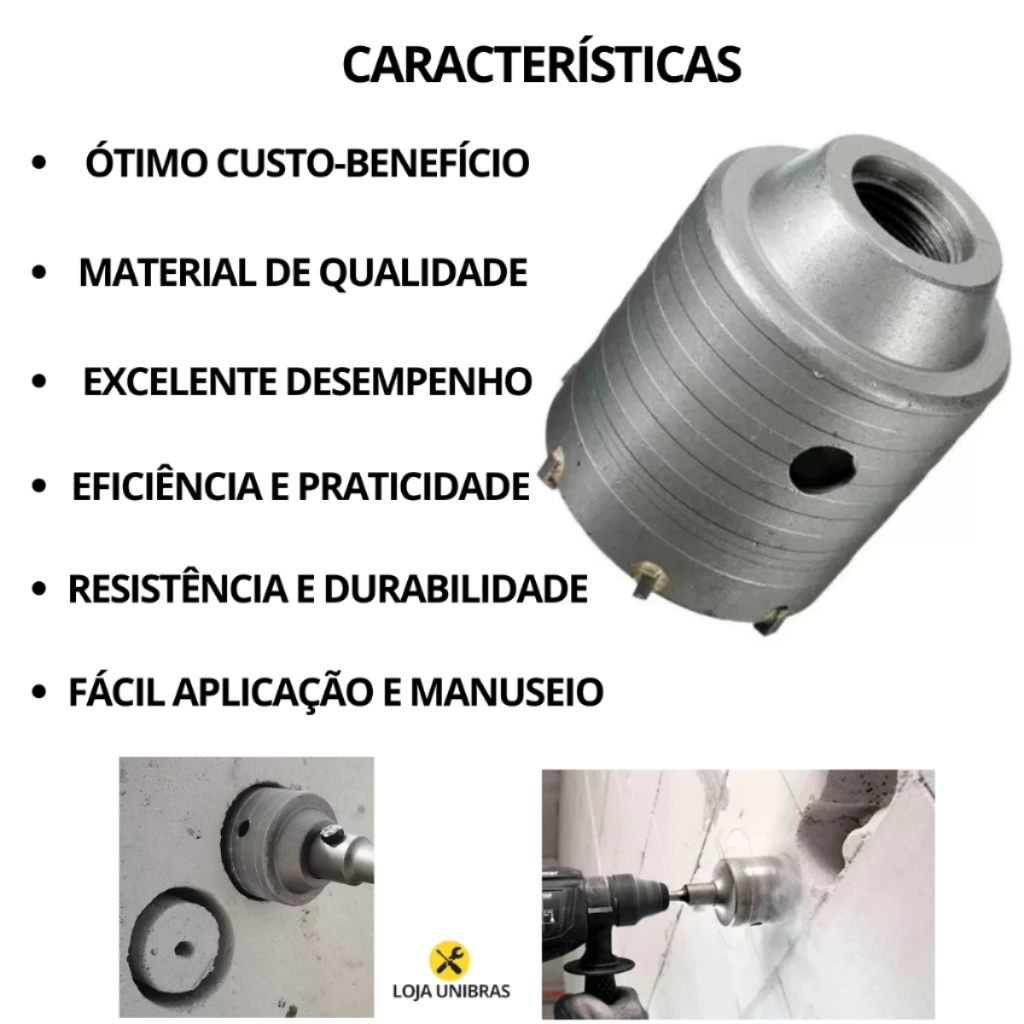 CARACTERÍSTICAS

• ÓTIMO CUSTO-BENEFÍCIO

• MATERIAL DE QUALIDADE

• EXCELENTE DESEMPENHO

• EFICIÊNCIA E PRATICIDADE

• RESISTÊNCIA E DURABILIDADE

• FÁCIL APLICAÇÃO E MANUSEIO

LOJA UNIBRAS