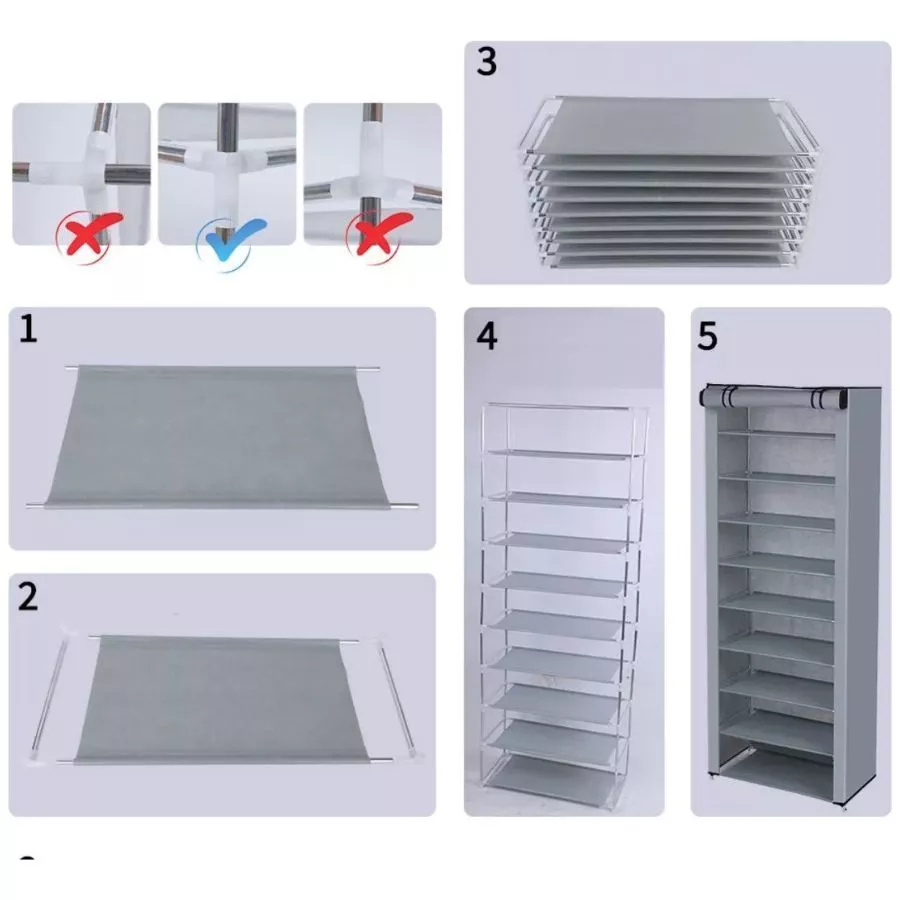 3

1

4

5

2