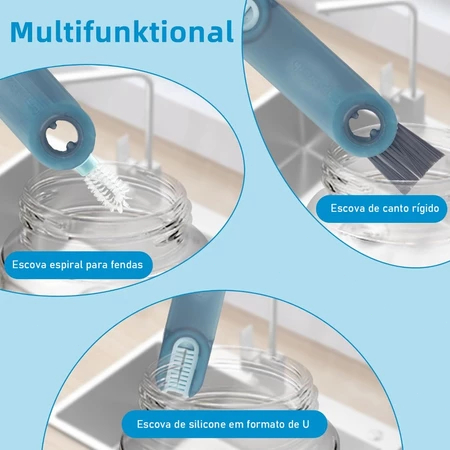 Multifunktional

Escova espiral para fendas

Escova de canto rígido

Escova de silicone em formato de U