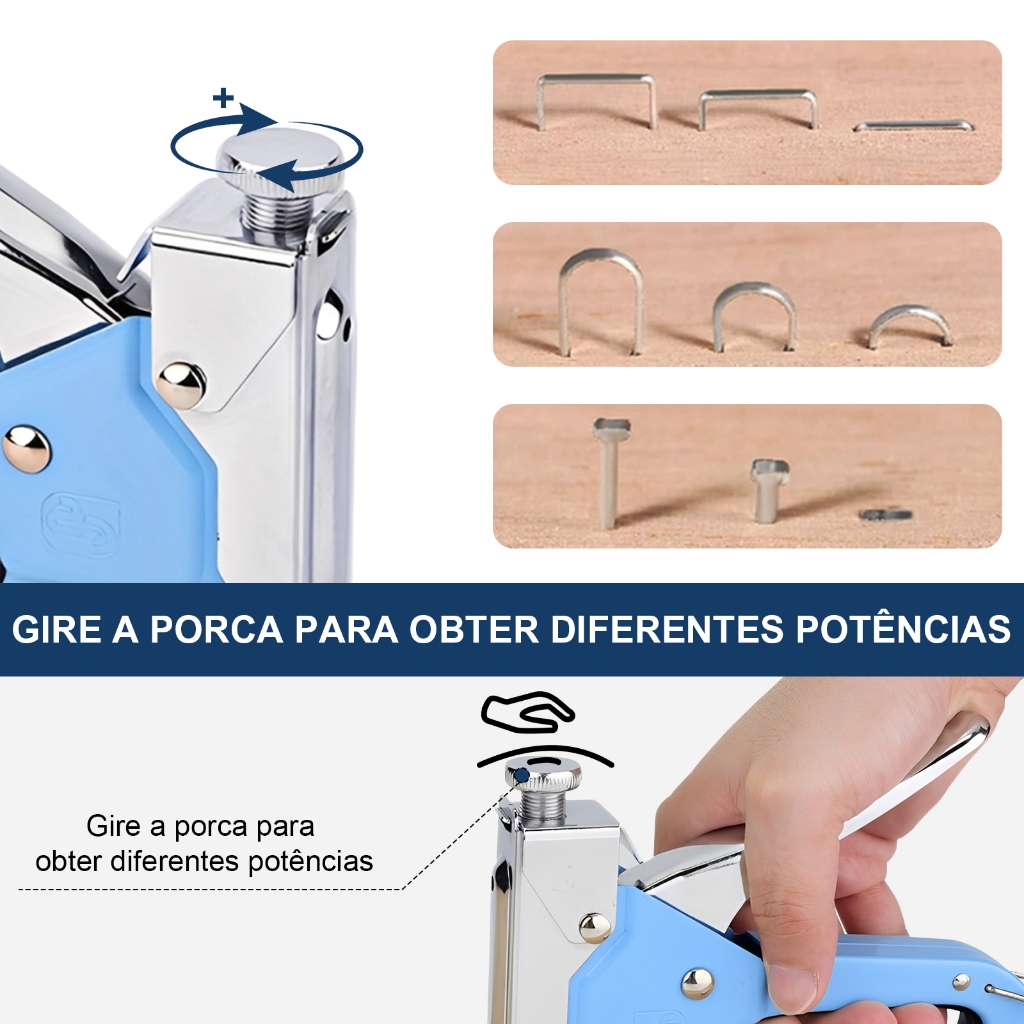 +

GIRE A PORCA PARA OBTER DIFERENTES POTÊNCIAS

Gire a porca para obter diferentes potências