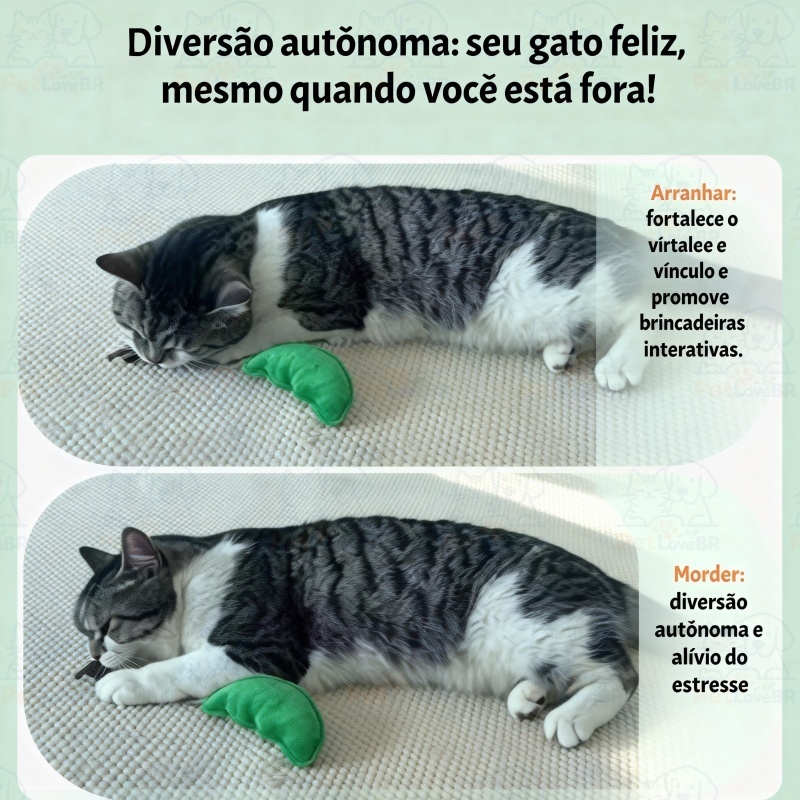 Diversão autŏnoma: seu gato feliz, mesmo quando vocĕ está fora!

Arranhar: fortalece o vírtalee e vínculo e promove brincadeiras interativas.

Morder: diversão autŏnoma e alívio do estresse

PetLoveBR