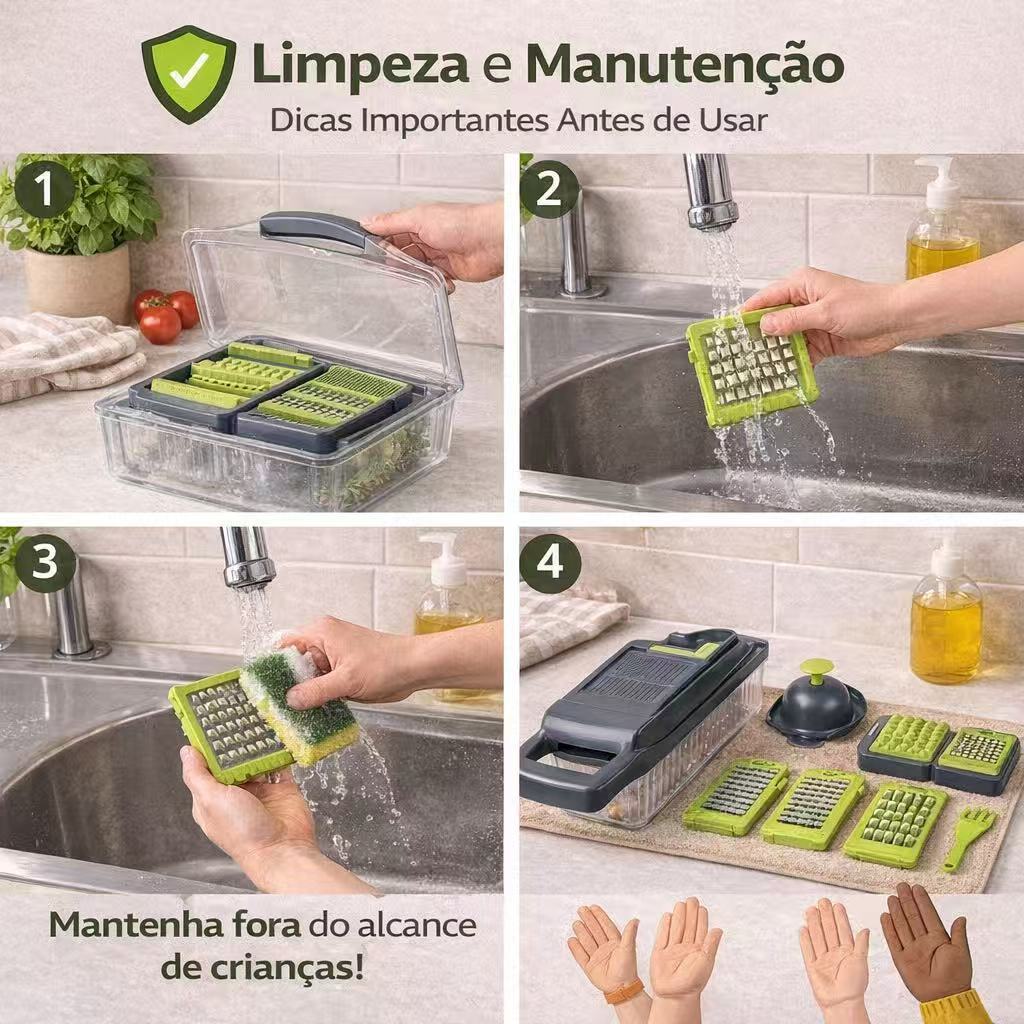 Limpeza e Manutenção
Dicas Importantes Antes de Usar

1

2

3

4

Mantenha fora do alcance de crianças!