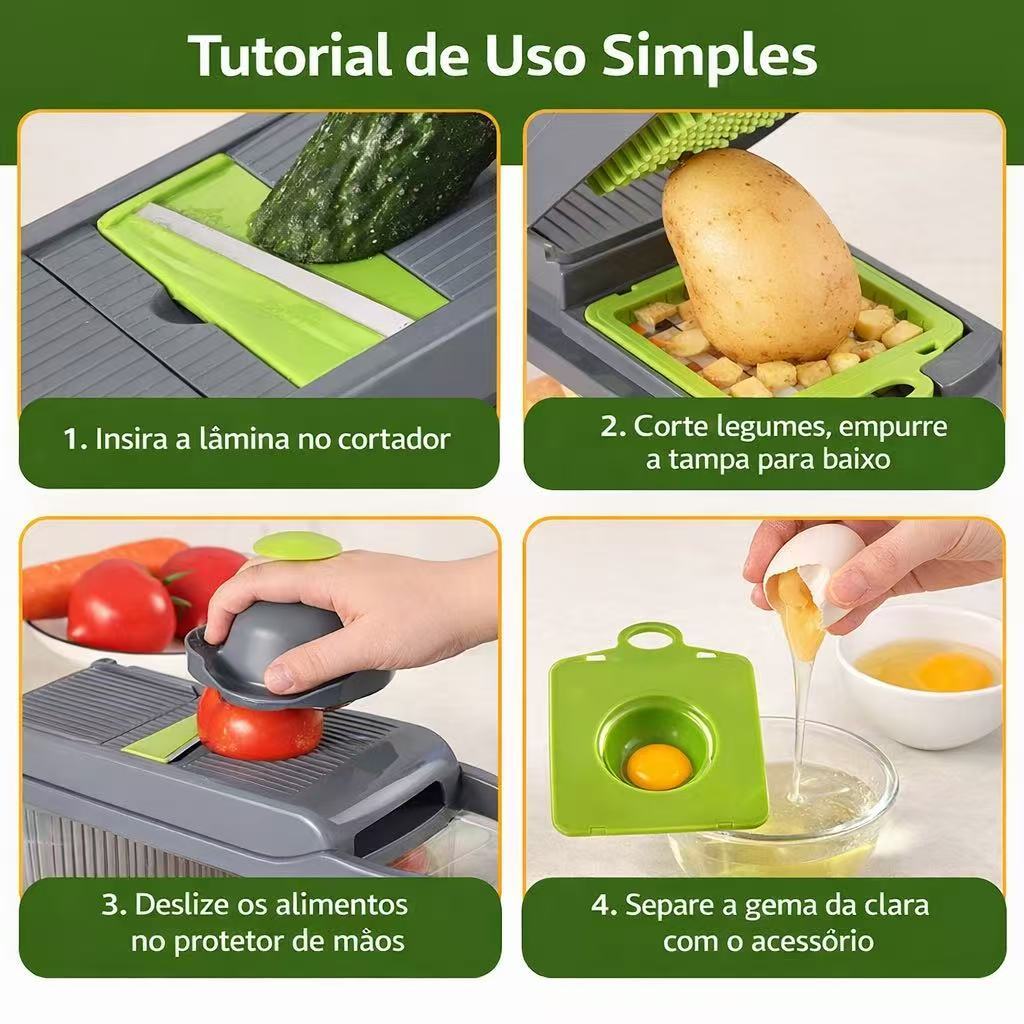 Tutorial de Uso Simples

1. Insira a lâmina no cortador

2. Corte legumes, empurre a tampa para baixo

3. Deslize os alimentos no protetor de mãos

4. Separe a gema da clara com o acessório