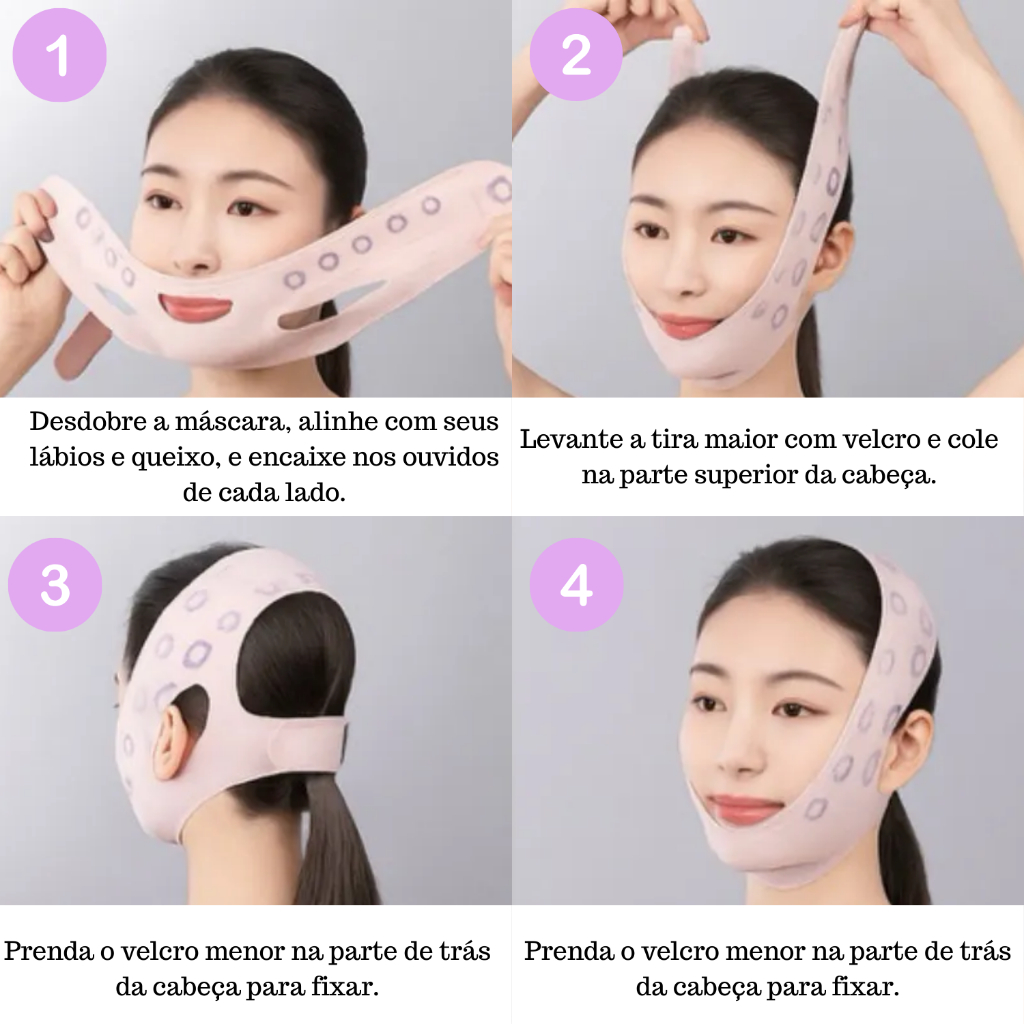 1

Desdobre a máscara, alinhe com seus lábios e queixo, e encaixe nos ouvidos de cada lado.

2

Levante a tira maior com velcro e cole na parte superior da cabeça.

3

Prenda o velcro menor na parte de trás da cabeça para fixar.

4

Prenda o velcro menor na parte de trás da cabeça para fixar.