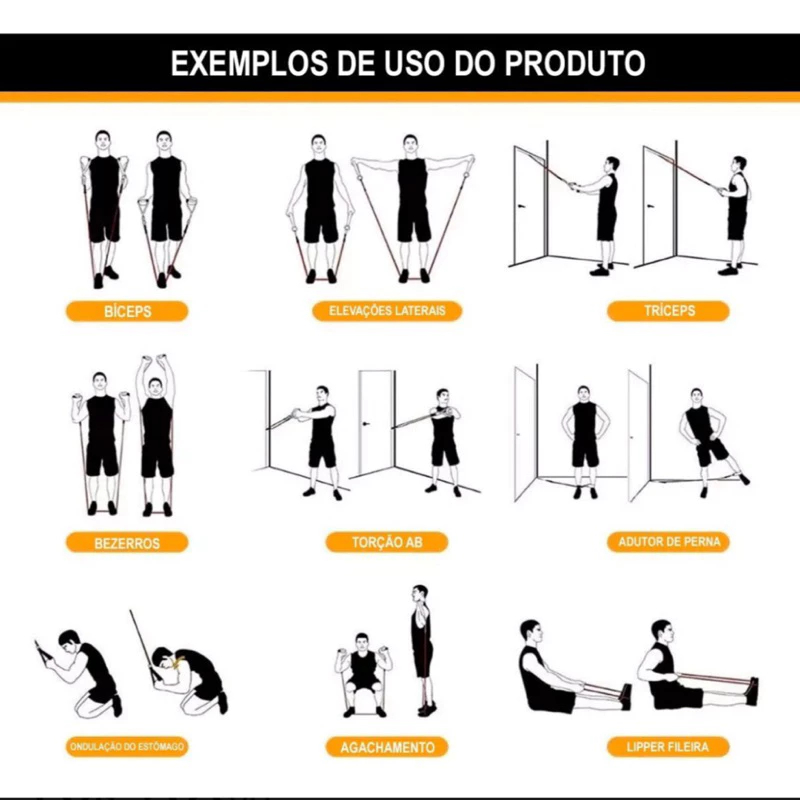 EXEMPLOS DE USO DO PRODUTO

BÍCEPS

ELEVAÇÕES LATERAIS

TRÍCEPS

BEZERROS

TORÇÃO AB

ADUTOR DE PERNA

ONDULAÇÃO DO ESTÔMAGO

AGACHAMENTO

LIPPER FILEIRA