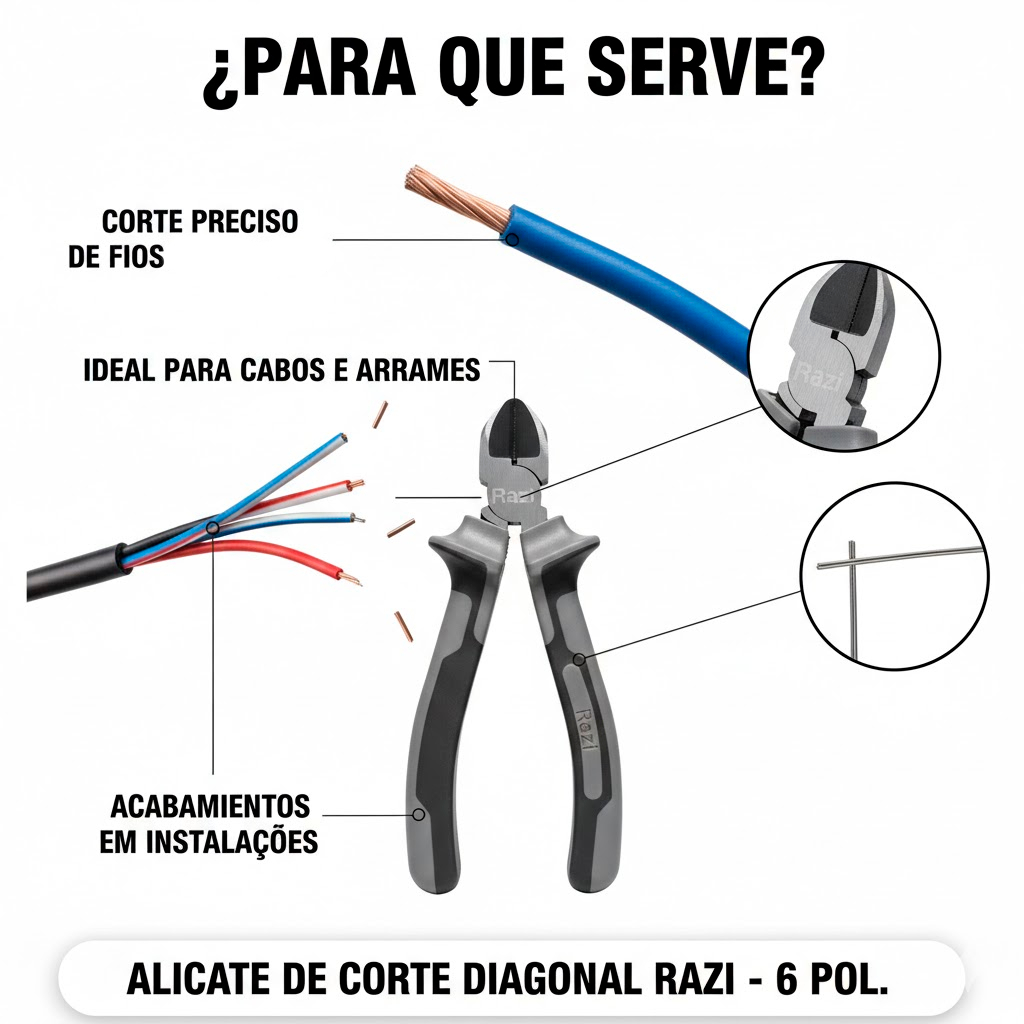 ¿PARA QUE SERVE?

CORTE PRECISO DE FIOS

IDEAL PARA CABOS E ARRAMES

Razi

Razi

Razi

ACABAMIENTOS EM INSTALAÇÕES

ALICATE DE CORTE DIAGONAL RAZI - 6 POL.