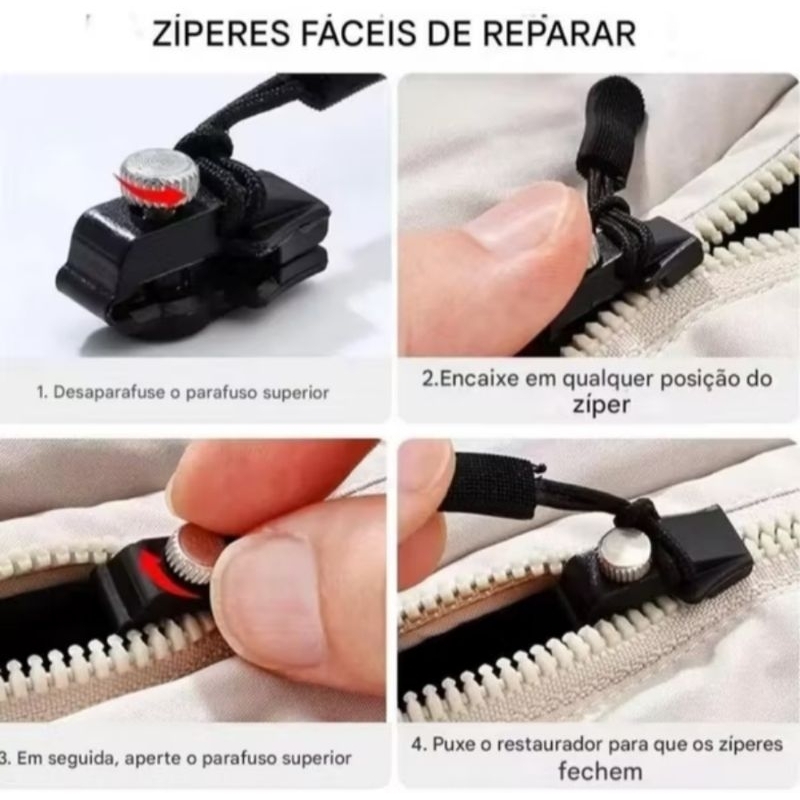 ZÍPERES FÁCEIS DE REPARAR

1. Desaparafuse o parafuso superior

2.Encaixe em qualquer posição do zíper

3. Em seguida, aperte o parafuso superior

4. Puxe o restaurador para que os zíperes fechem