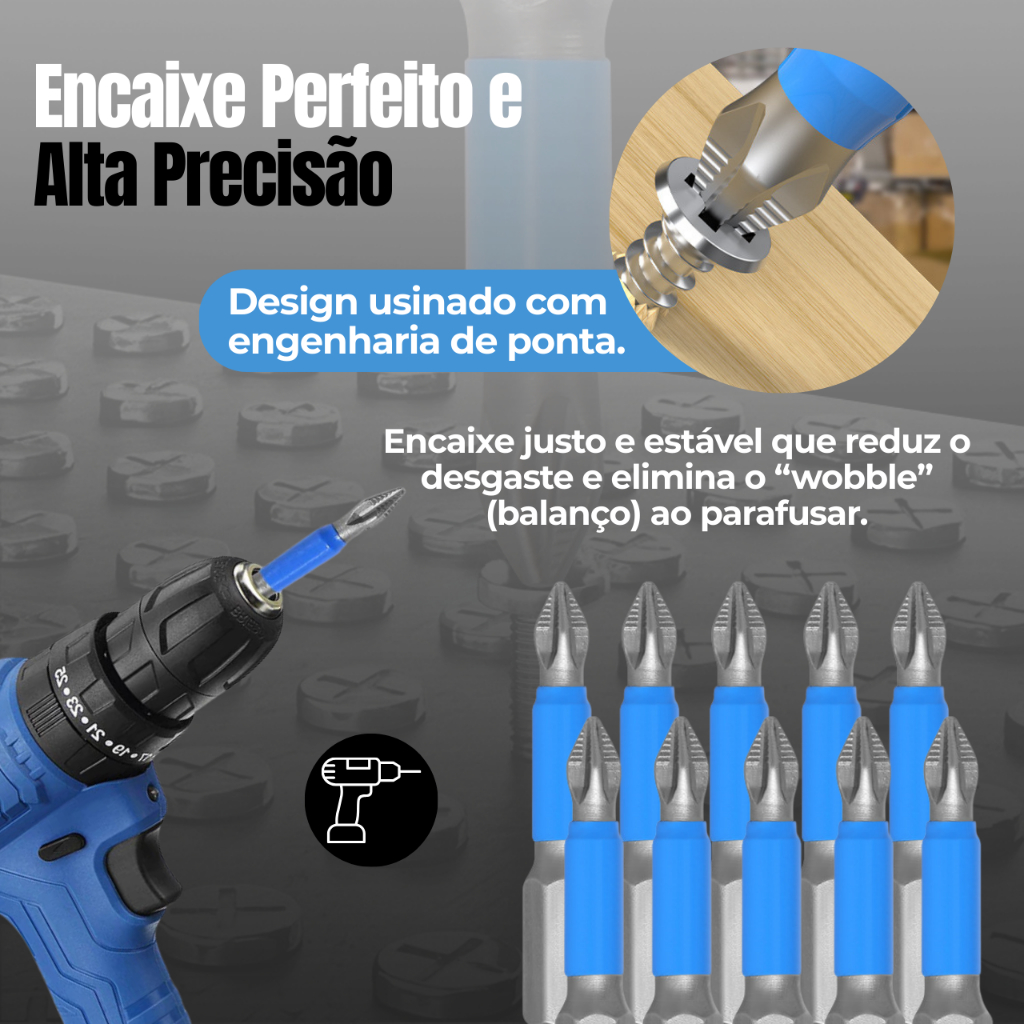 Encaixe Perfeito e
Alta Precisão

Design usinado com engenharia de ponta.

Encaixe justo e estável que reduz o desgaste e elimina o “wobble” (balanço) ao parafusar.

25 23 21 19 17