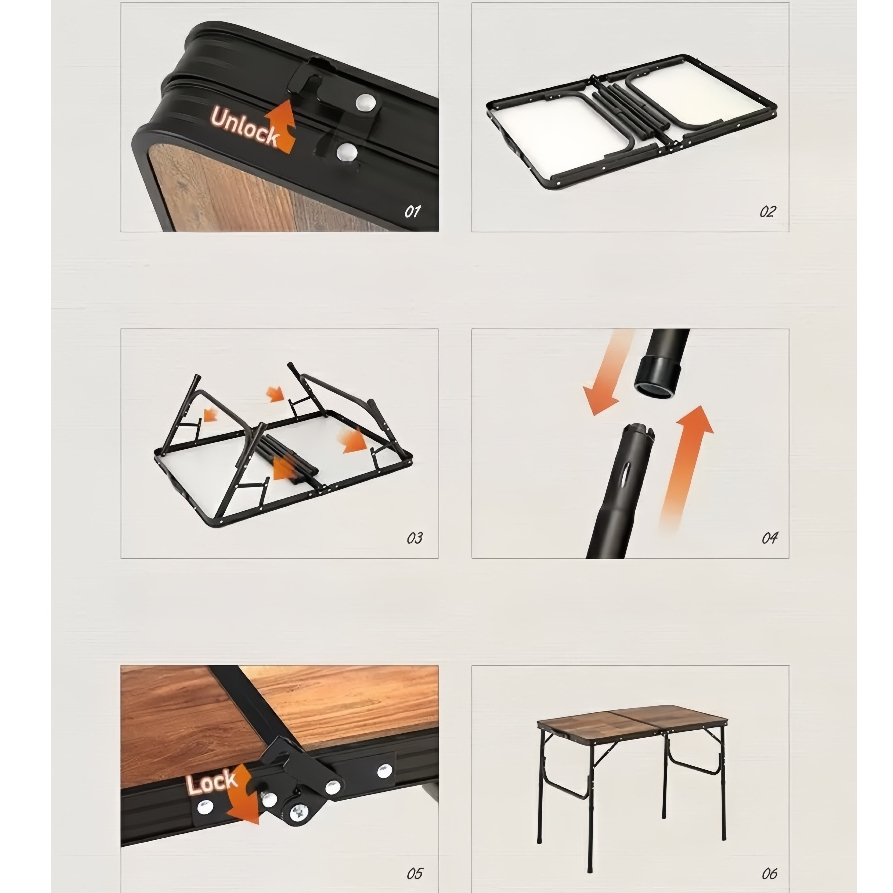 Unlock

01

02

03

04

Lock

05

06