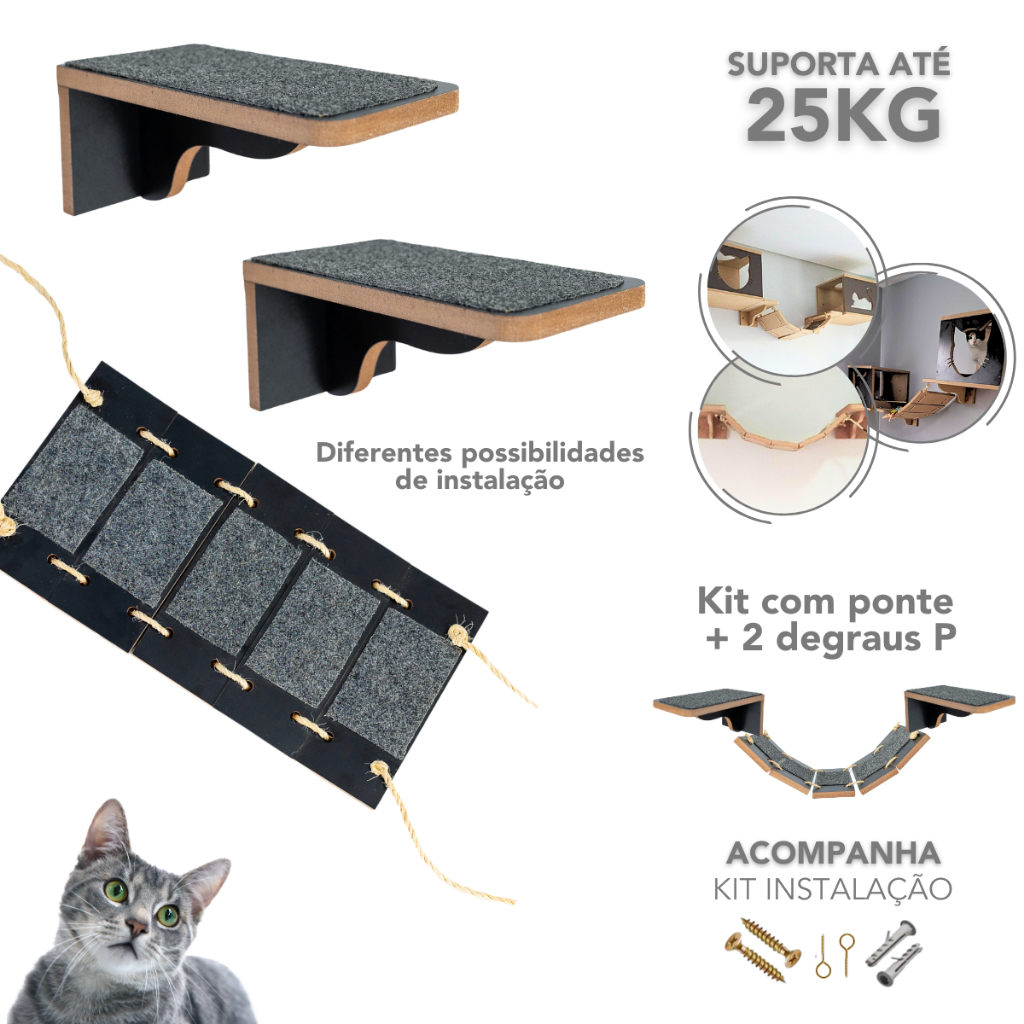 SUPORTA ATÉ
25KG

Diferentes possibilidades de instalação

Kit com ponte + 2 degraus P

ACOMPANHA
KIT INSTALAÇÃO