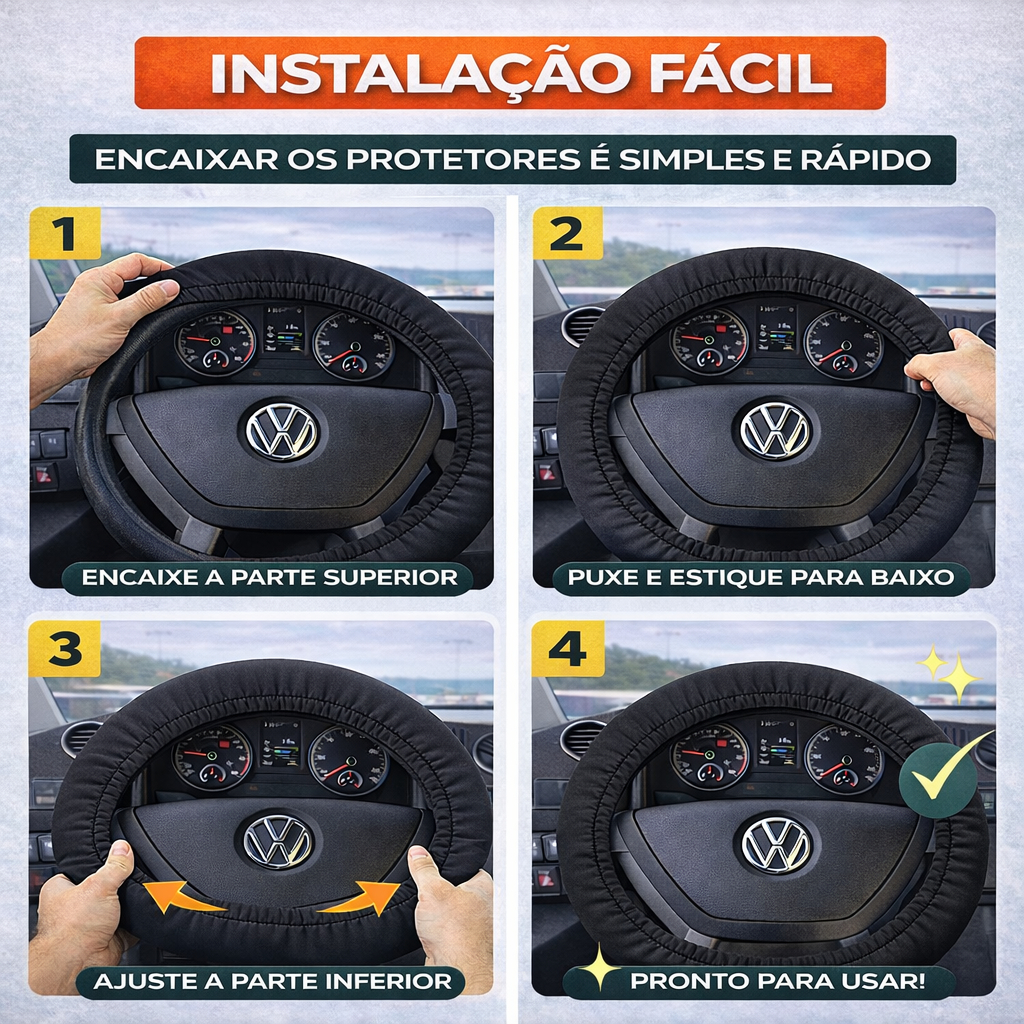 INSTALAÇÃO FÁCIL

ENCAIXAR OS PROTETORES É SIMPLES E RÁPIDO

1

ENCAIXE A PARTE SUPERIOR

2

PUXE E ESTIQUE PARA BAIXO

3

AJUSTE A PARTE INFERIOR

4

PRONTO PARA USAR!