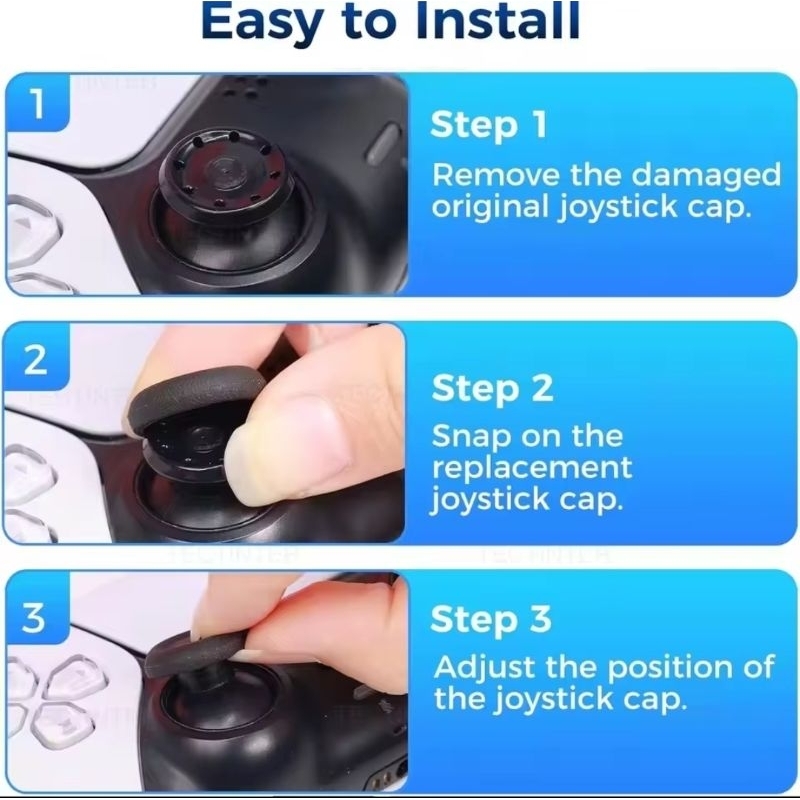 Easy to Install

1

Step 1
Remove the damaged original joystick cap.

2

Step 2
Snap on the replacement joystick cap.

3

Step 3
Adjust the position of the joystick cap.