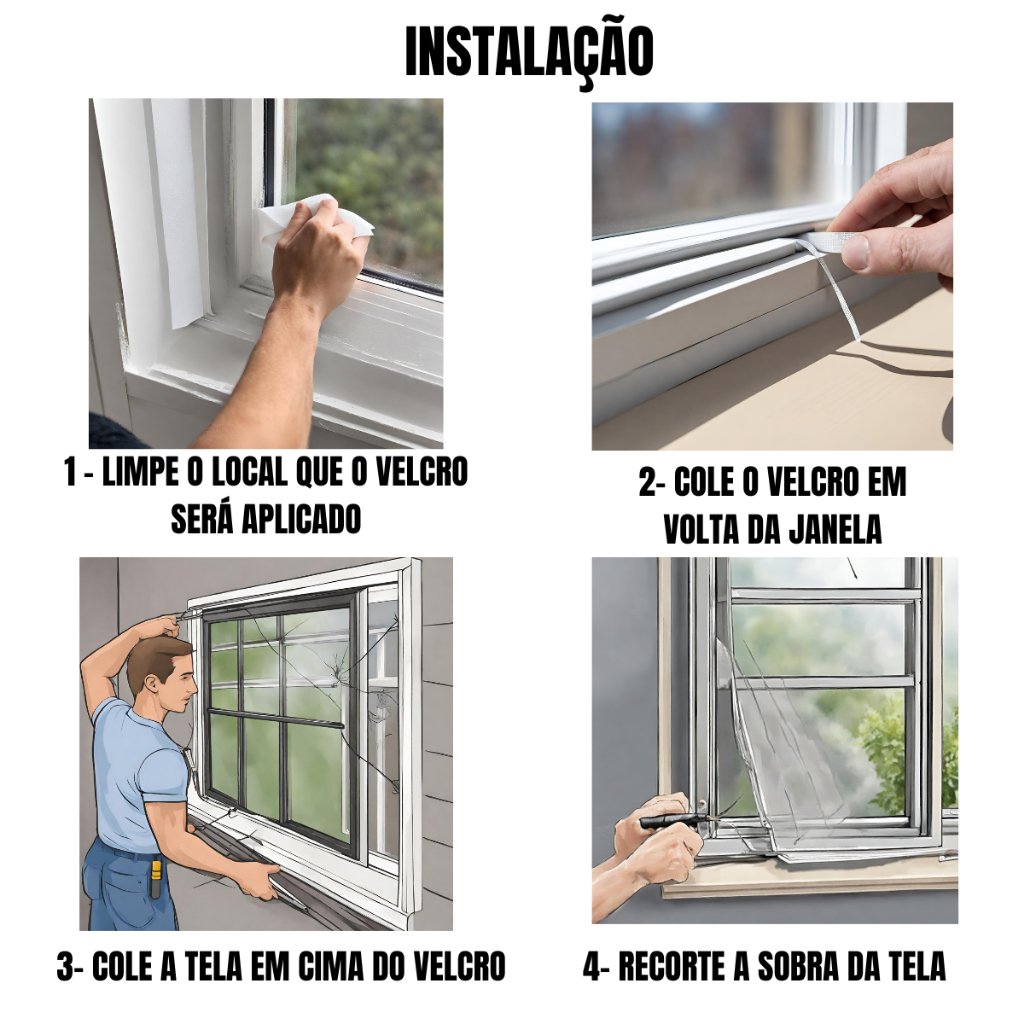 INSTALAÇÃO

1 - LIMPE O LOCAL QUE O VELCRO SERÁ APLICADO

2- COLE O VELCRO EM VOLTA DA JANELA

3- COLE A TELA EM CIMA DO VELCRO

4- RECORTE A SOBRA DA TELA