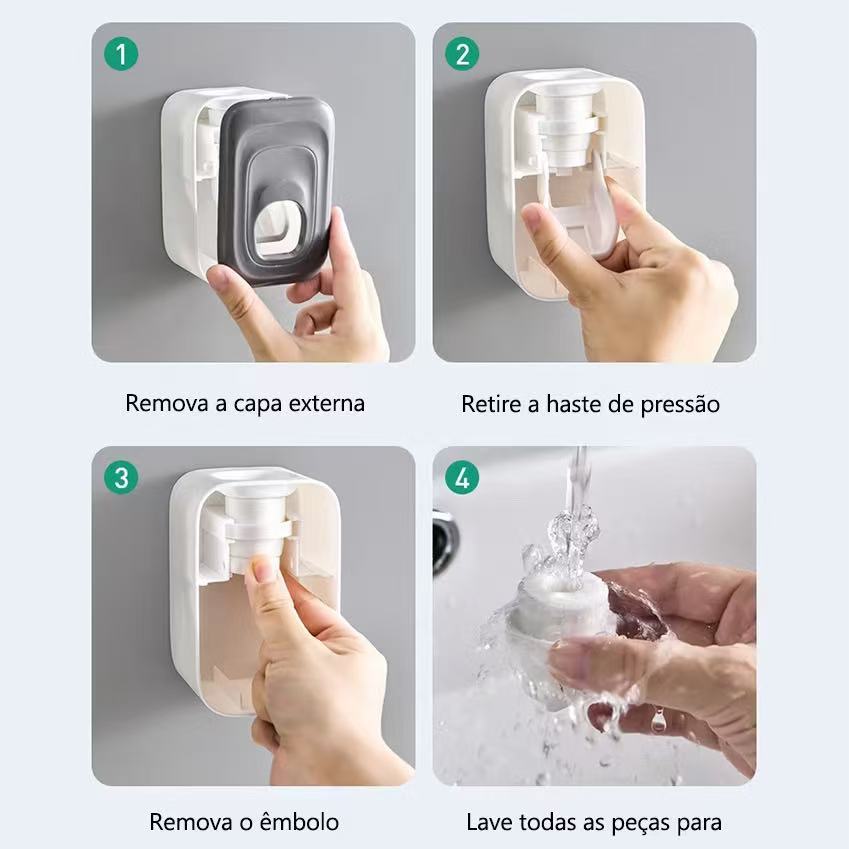 1

Remova a capa externa

2

Retire a haste de pressão

3

Remova o êmbolo

4

Lave todas as peças para