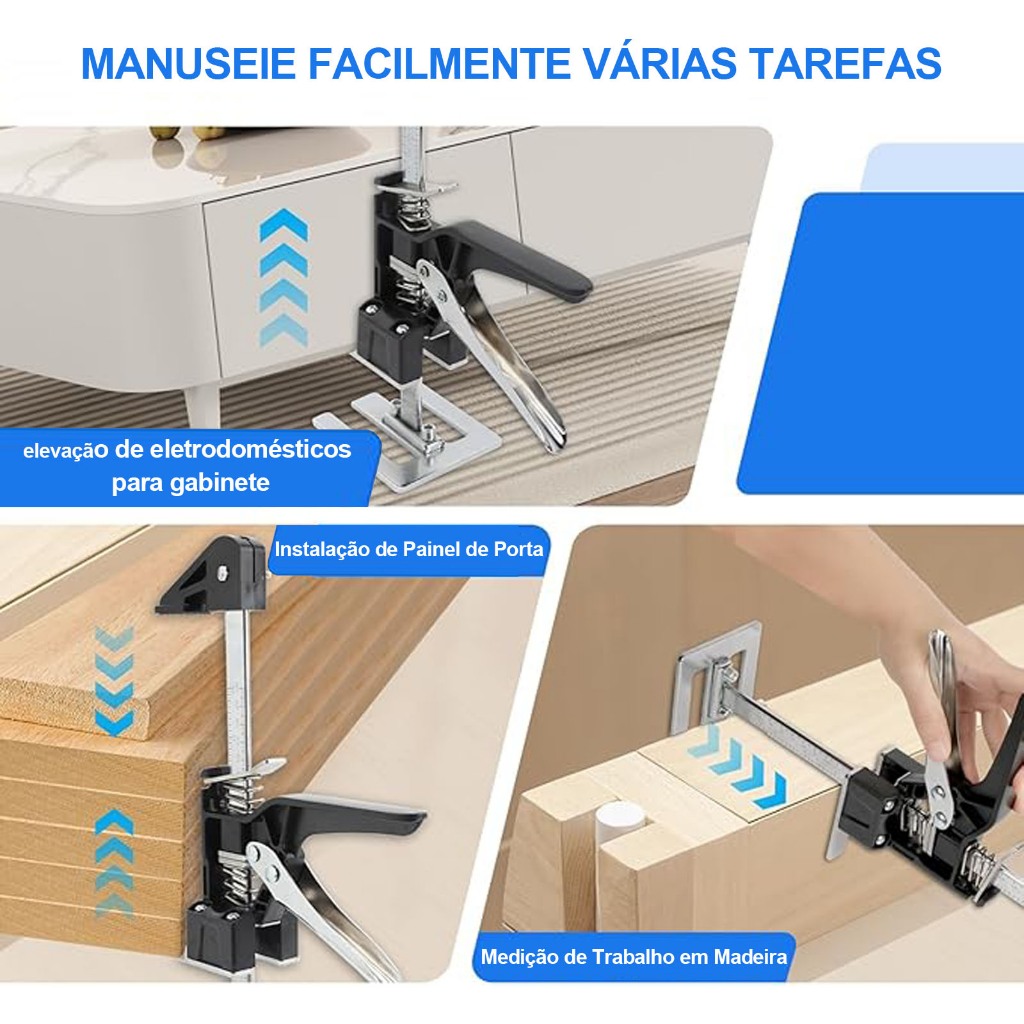 MANUSEIE FACILMENTE VÁRIAS TAREFAS

elevação de eletrodomésticos para gabinete

Instalação de Painel de Porta

Medição de Trabalho em Madeira